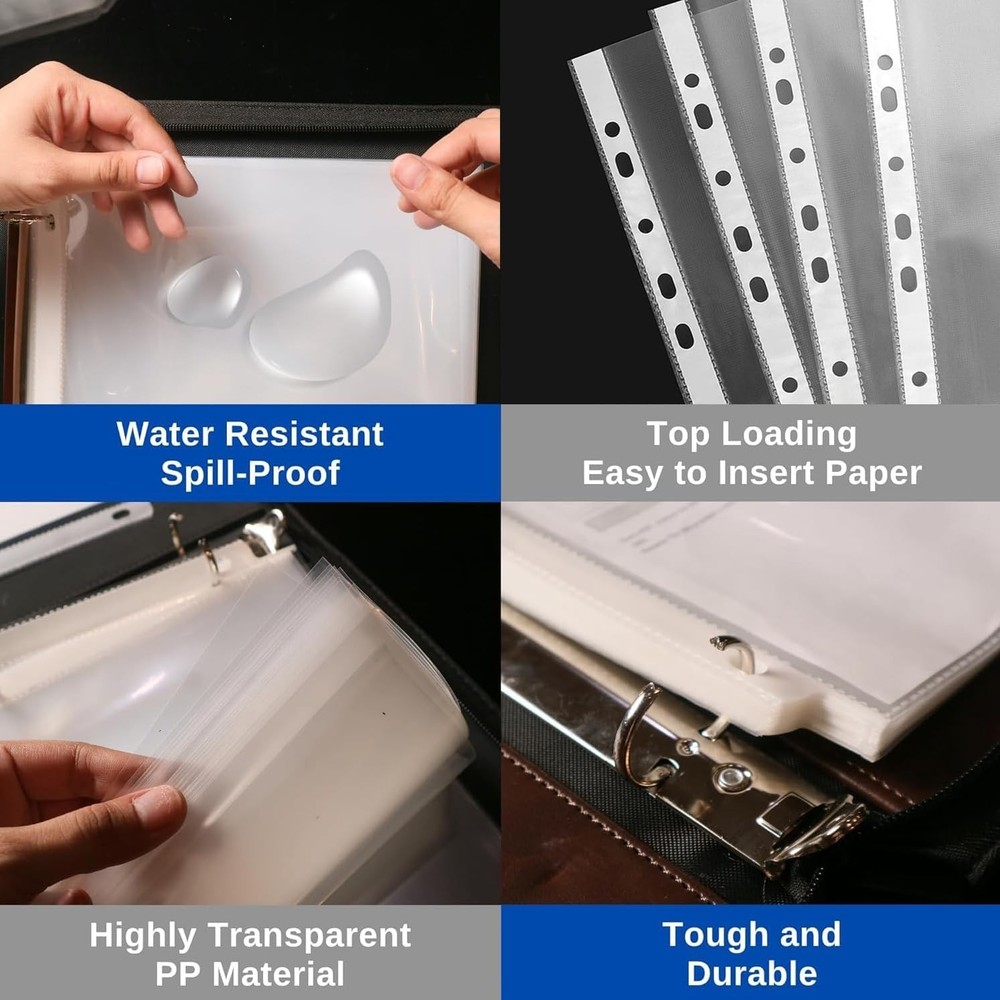 Water Resistant
Spill-Proof

Top Loading
Easy to Insert Paper

Highly Transparent
PP Material

Tough and
Durable