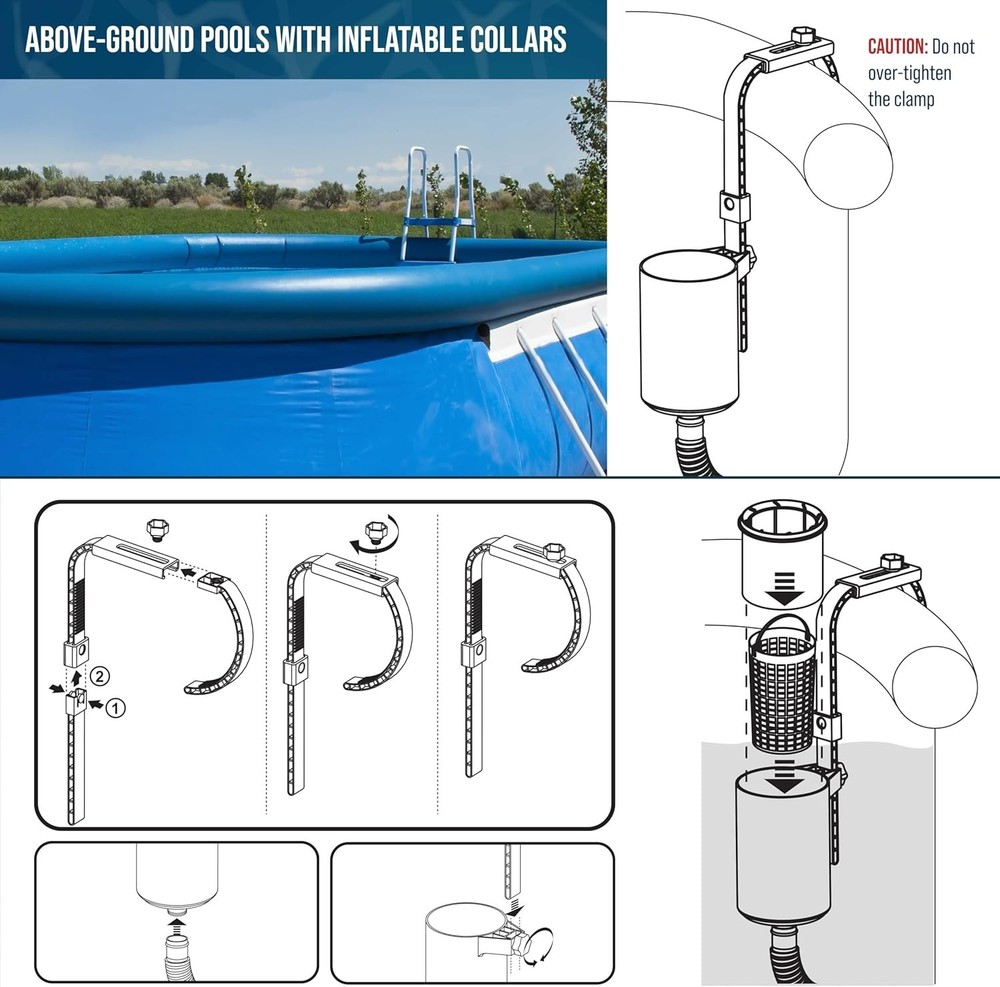 ABOVE-GROUND POOLS WITH INFLATABLE COLLARS

CAUTION: Do not over-tighten the clamp

2

1