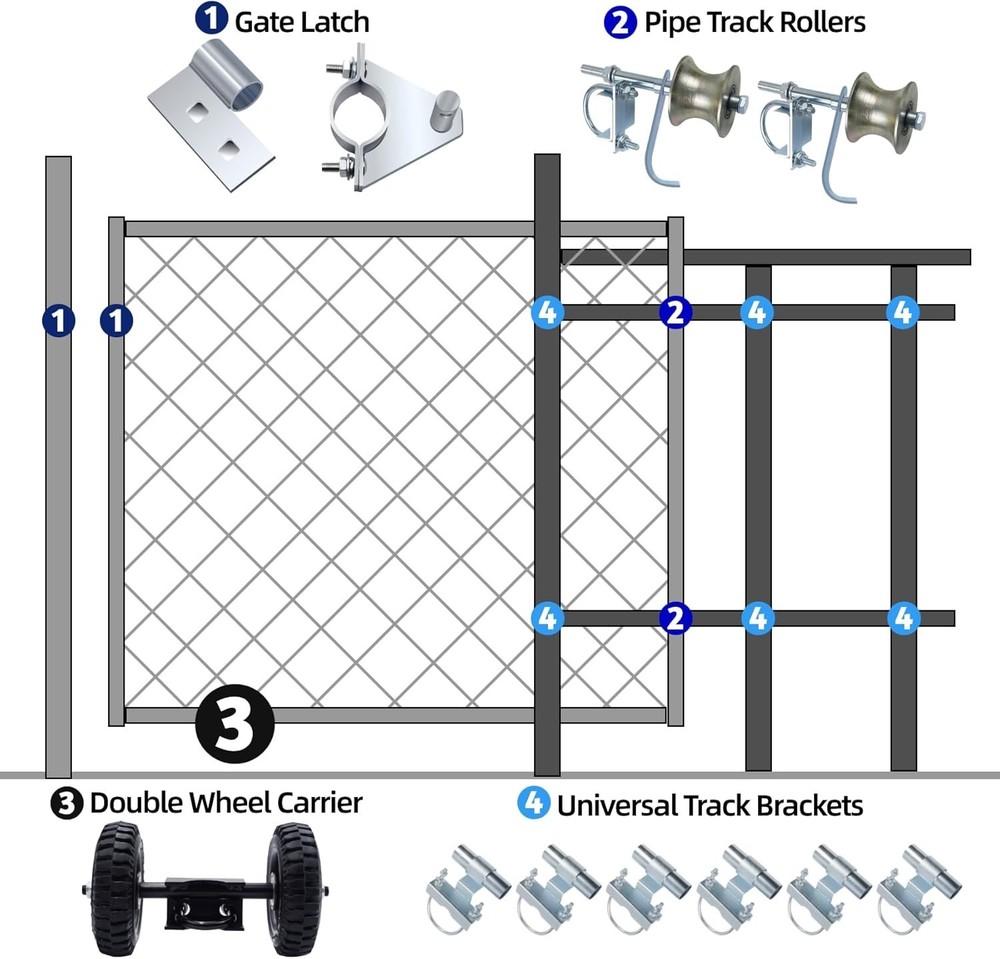 1 Gate Latch

2 Pipe Track Rollers

1 1

4 2 4 4

4 2 4 4

3

3 Double Wheel Carrier

4 Universal Track Brackets