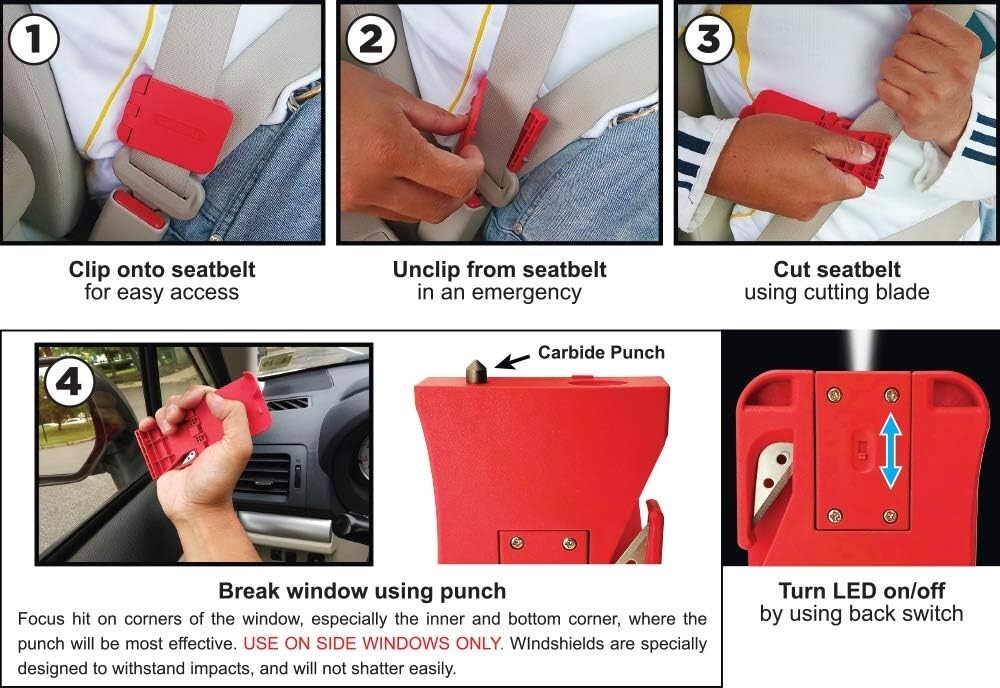 1

Clip onto seatbelt
for easy access

2

Unclip from seatbelt
in an emergency

3

Cut seatbelt
using cutting blade

4

Carbide Punch

Break window using punch

Focus hit on corners of the window, especially the inner and bottom corner, where the punch will be most effective. USE ON SIDE WINDOWS ONLY. WIndshields are specially designed to withstand impacts, and will not shatter easily.

Turn LED on/off
by using back switch