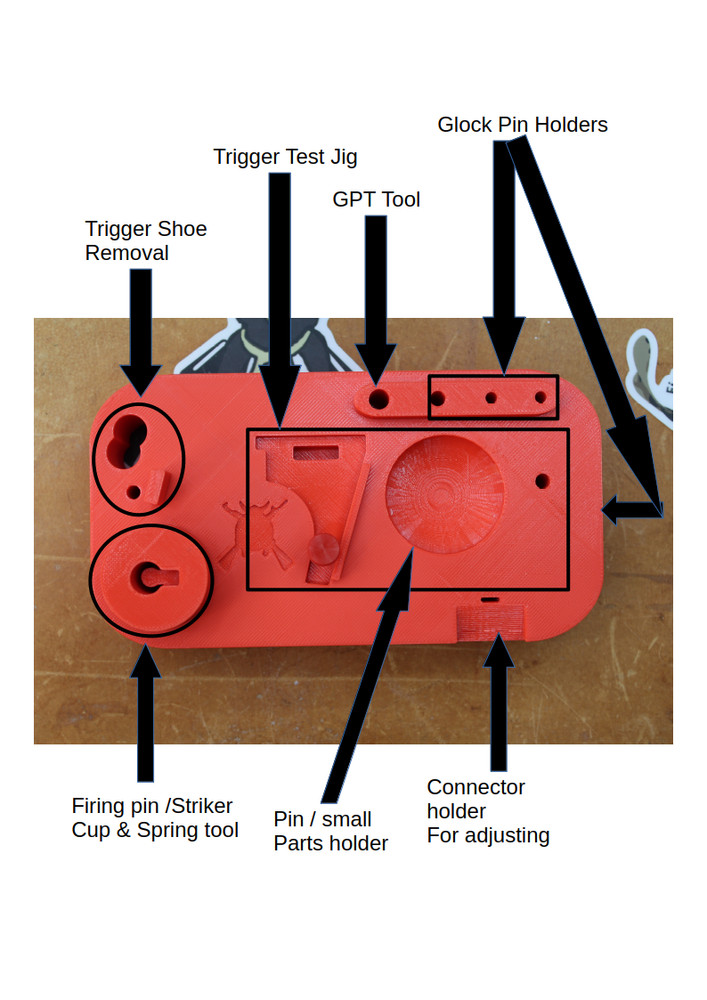 Glock Pin Holders

Trigger Test Jig

GPT Tool

Trigger Shoe Removal

Firing pin /Striker Cup & Spring tool

Pin / small Parts holder

Connector holder For adjusting