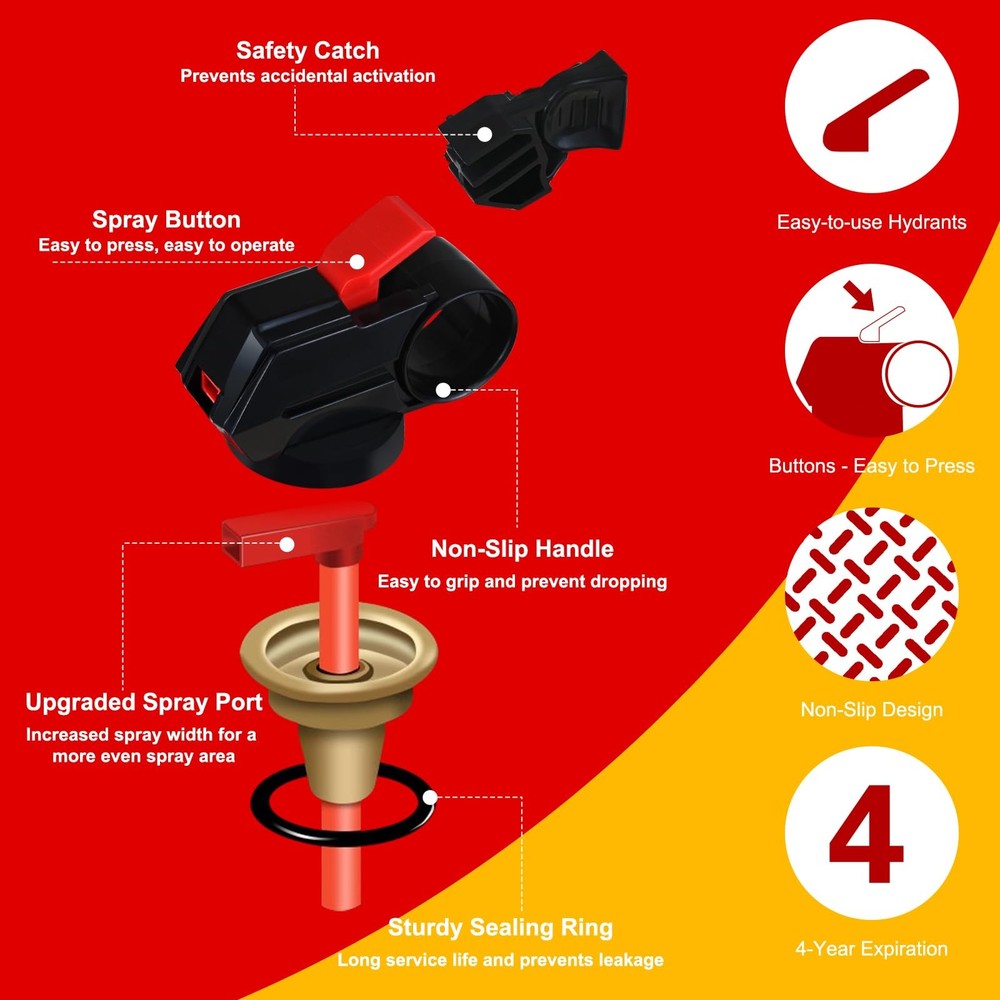 Safety Catch
Prevents accidental activation

Spray Button
Easy to press, easy to operate

Non-Slip Handle
Easy to grip and prevent dropping

Upgraded Spray Port
Increased spray width for a more even spray area

Sturdy Sealing Ring
Long service life and prevents leakage

Easy-to-use Hydrants

Buttons - Easy to Press

Non-Slip Design

4

4-Year Expiration