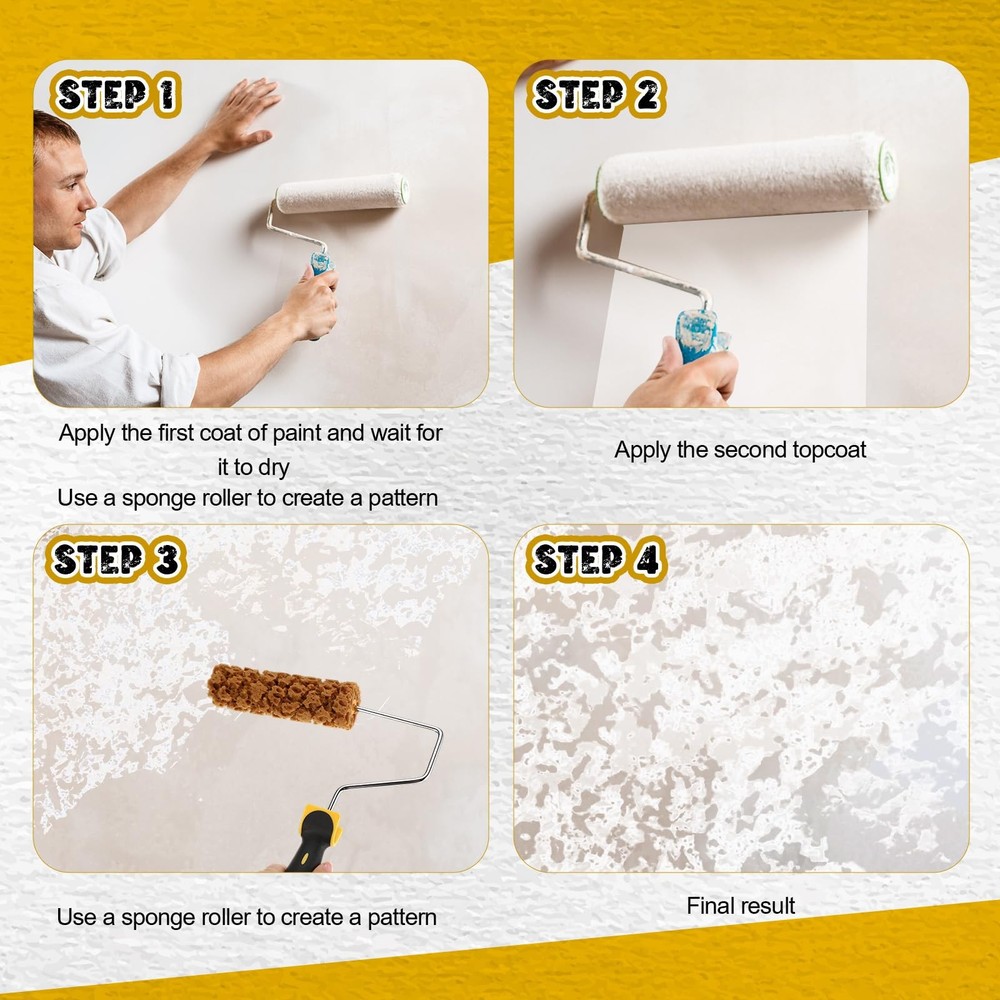 STEP 1

Apply the first coat of paint and wait for it to dry
Use a sponge roller to create a pattern

STEP 2

Apply the second topcoat

STEP 3

Use a sponge roller to create a pattern

STEP 4

Final result