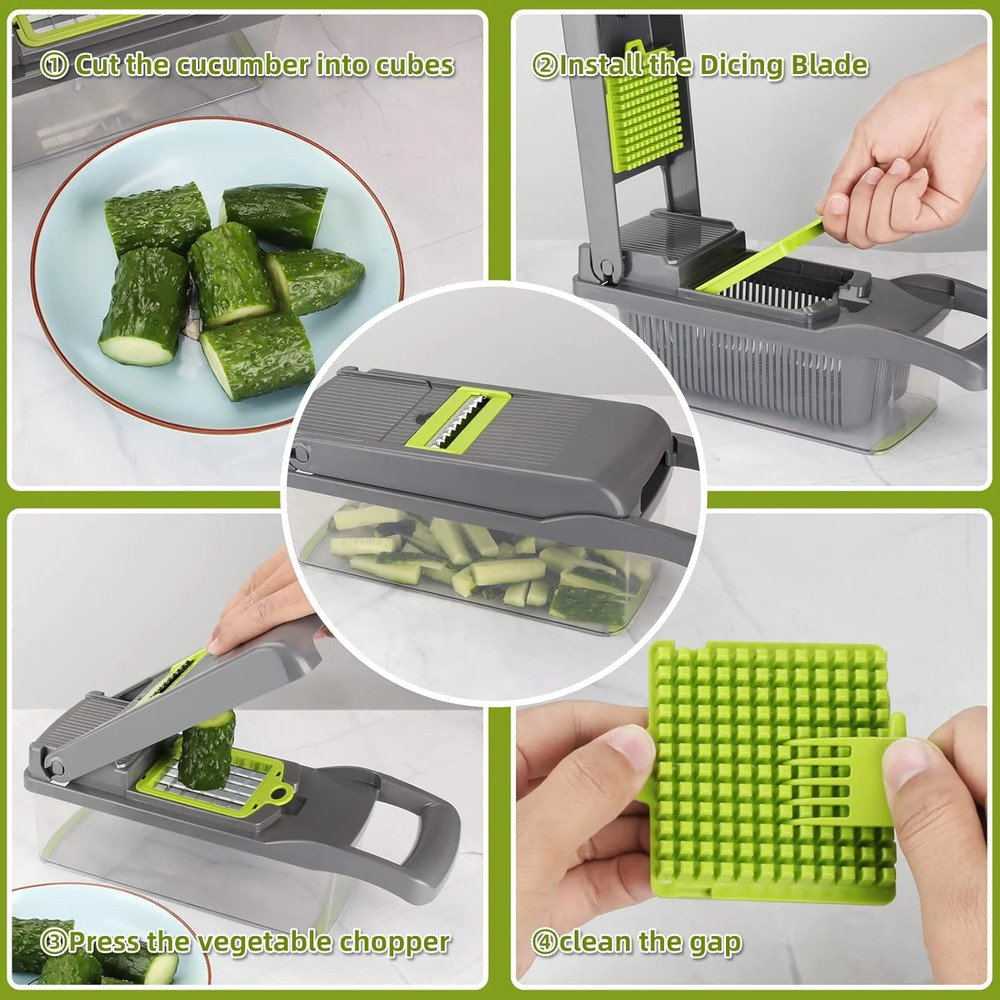 ① Cut the cucumber into cubes

②Install the Dicing Blade

③Press the vegetable chopper

④clean the gap