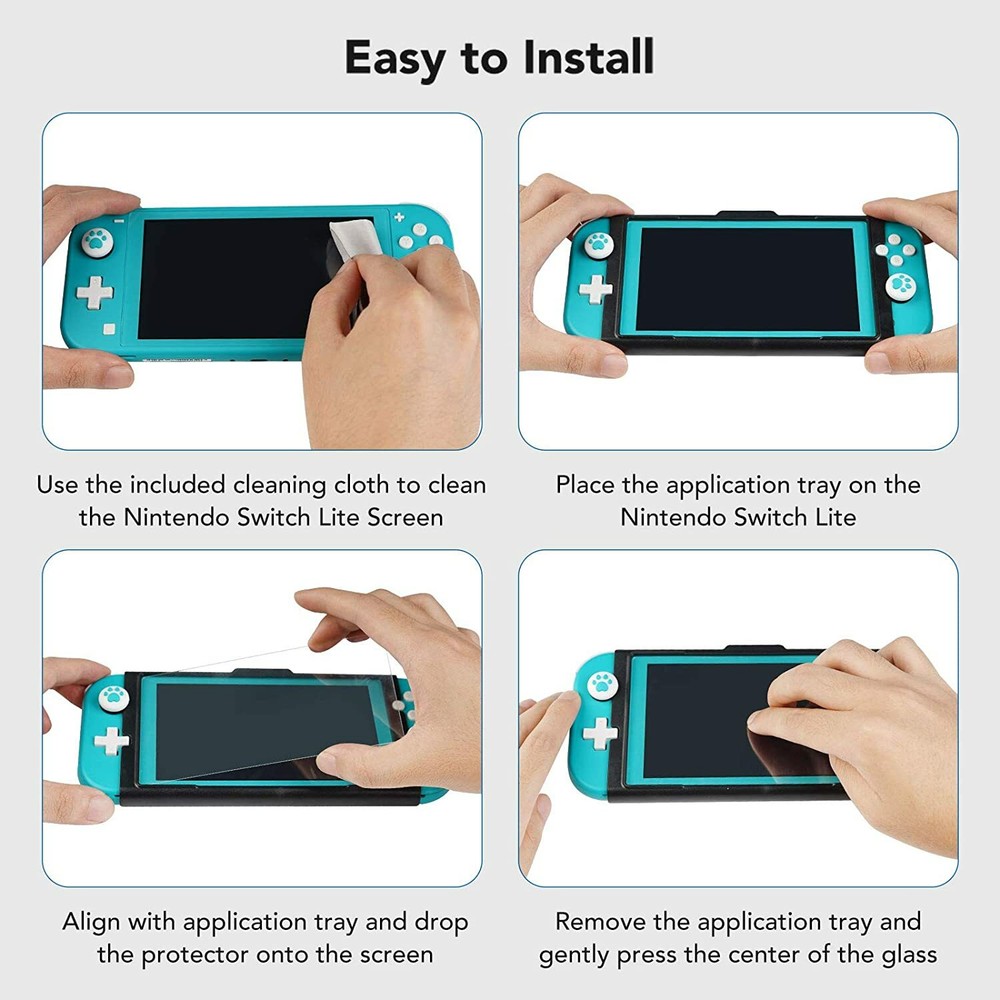 Easy to Install

Use the included cleaning cloth to clean the Nintendo Switch Lite Screen

Place the application tray on the Nintendo Switch Lite

Align with application tray and drop the protector onto the screen

Remove the application tray and gently press the center of the glass