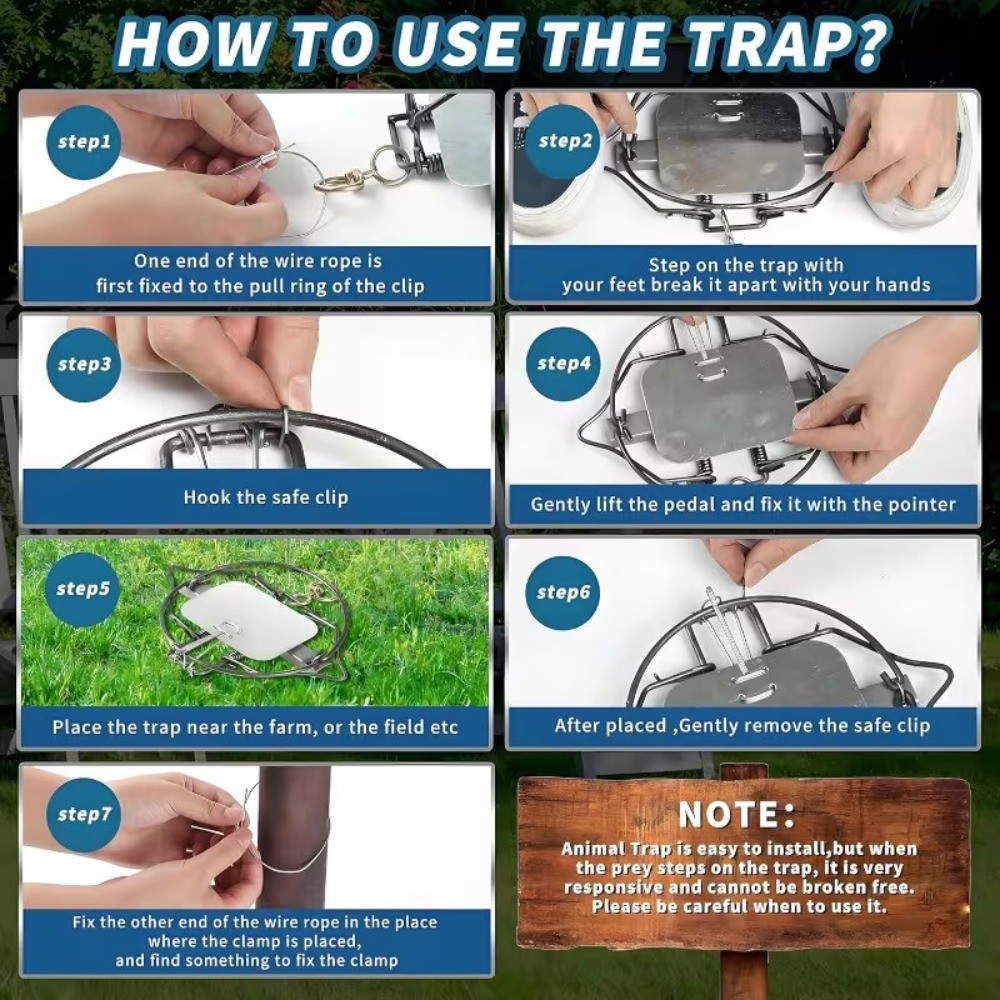 HOW TO USE THE TRAP?

step1
One end of the wire rope is first fixed to the pull ring of the clip

step2
Step on the trap with your feet break it apart with your hands

step3
Hook the safe clip

step4
Gently lift the pedal and fix it with the pointer

step5
Place the trap near the farm, or the field etc

step6
After placed ,Gently remove the safe clip

step7
Fix the other end of the wire rope in the place where the clamp is placed, and find something to fix the clamp

NOTE:
Animal Trap is easy to install,but when the prey steps on the trap, it is very responsive and cannot be broken free. Please be careful when to use it.