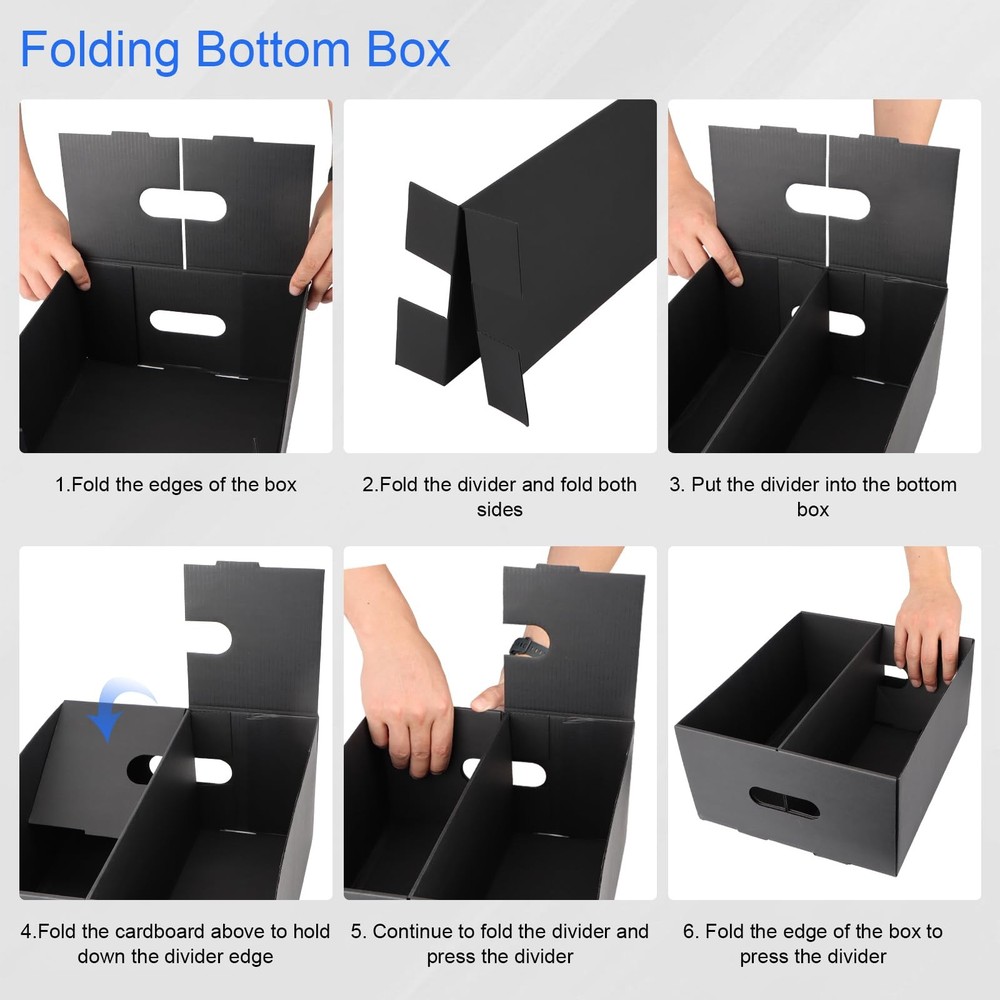 Folding Bottom Box

1.Fold the edges of the box

2.Fold the divider and fold both sides

3. Put the divider into the bottom box

4.Fold the cardboard above to hold down the divider edge

5. Continue to fold the divider and press the divider

6. Fold the edge of the box to press the divider