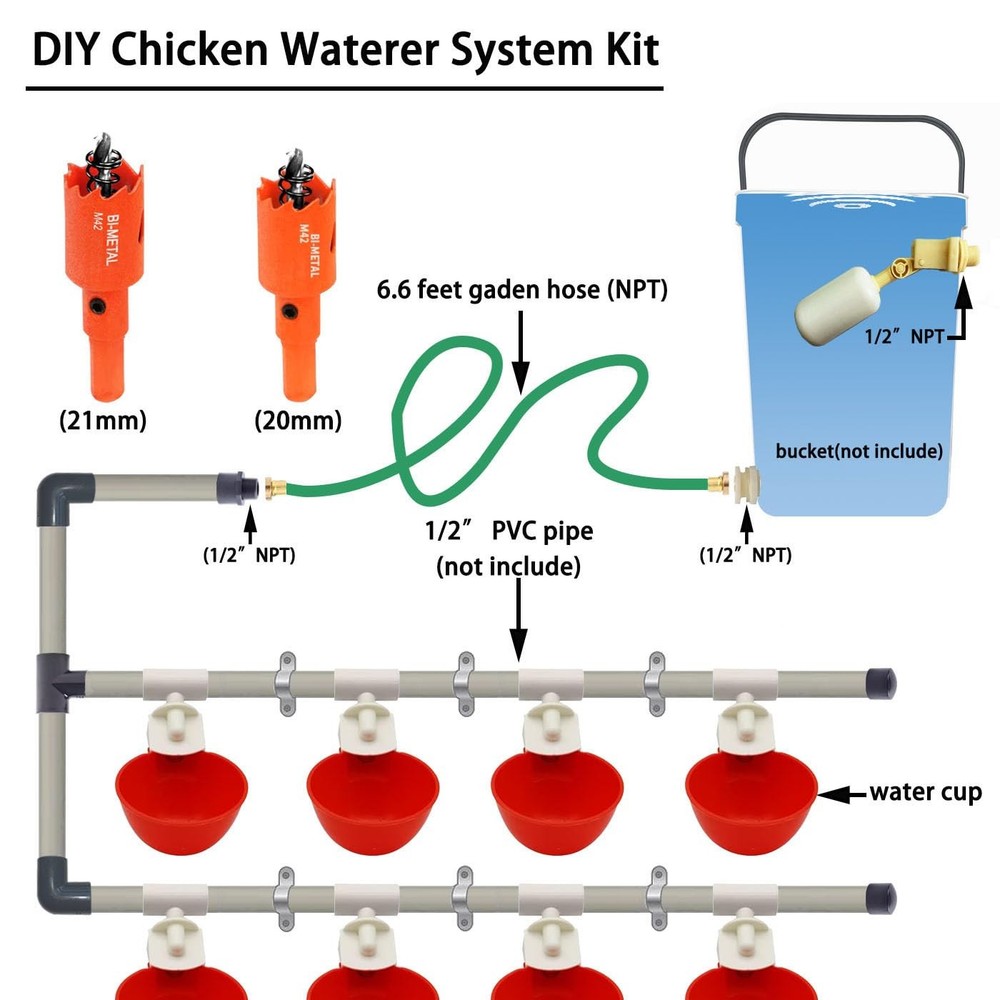 DIY Chicken Waterer System Kit

BI-METAL M42

BI-METAL M42

(21mm)

(20mm)

6.6 feet gaden hose (NPT)

1/2″ NPT

bucket(not include)

(1/2″ NPT)

1/2″ PVC pipe (not include)

(1/2″ NPT)

water cup