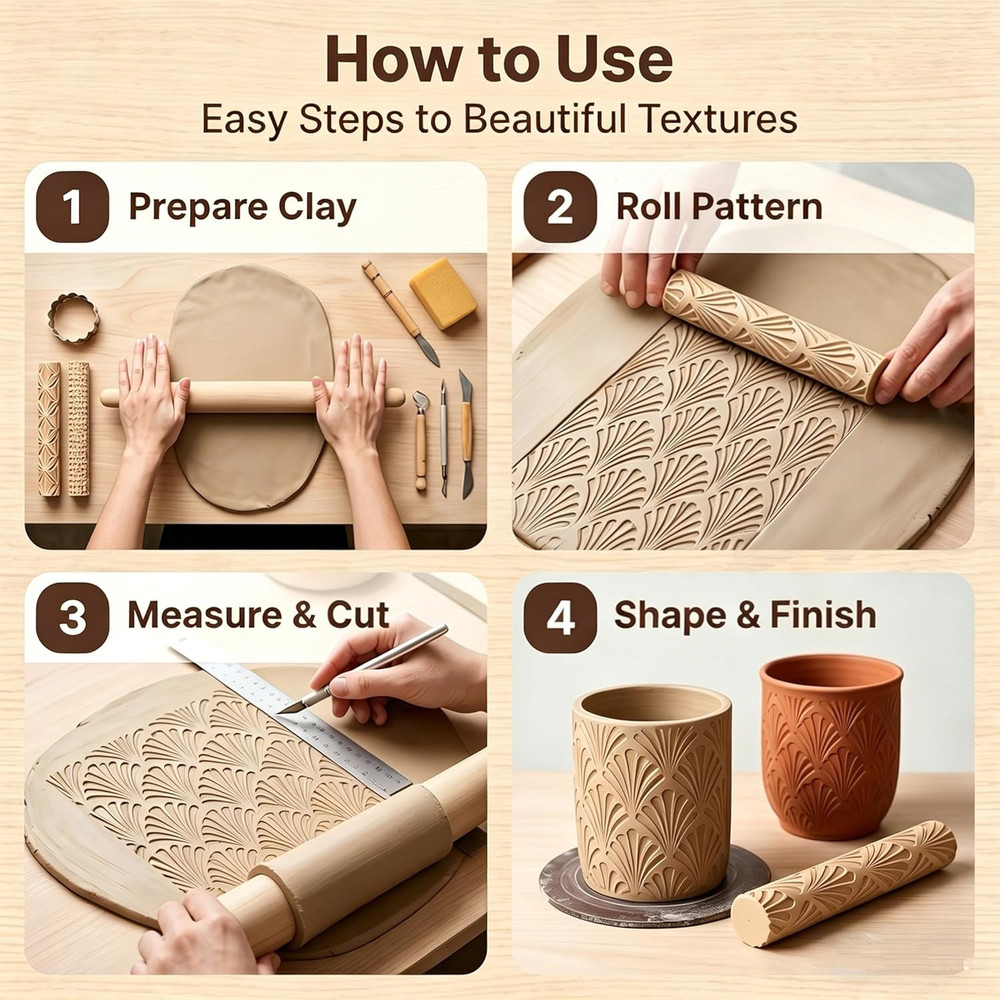 How to Use
Easy Steps to Beautiful Textures

1 Prepare Clay

2 Roll Pattern

3 Measure & Cut

4 Shape & Finish