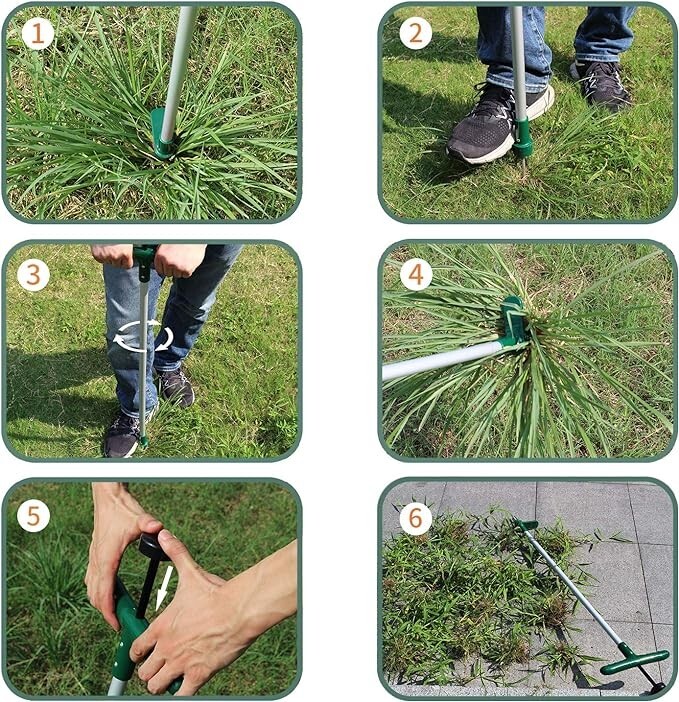 1

2

3

4

5

6