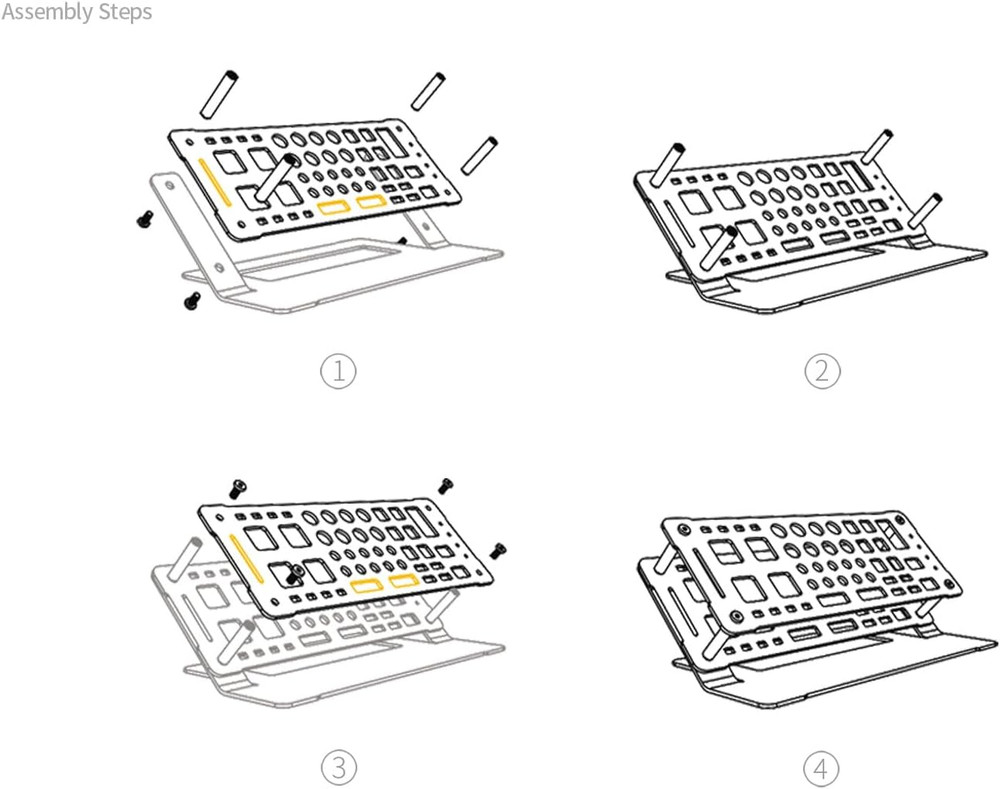 Assembly Steps

①

②

③

④