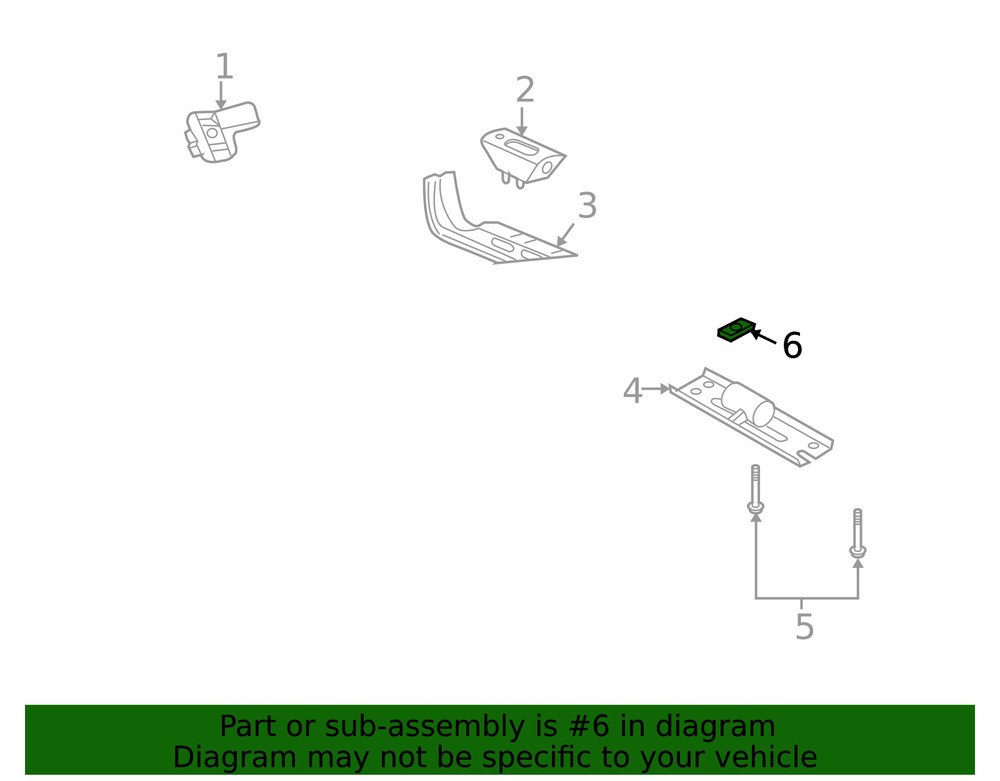 1
2
3
6
4
5

Part or sub-assembly is #6 in diagram
Diagram may not be specific to your vehicle