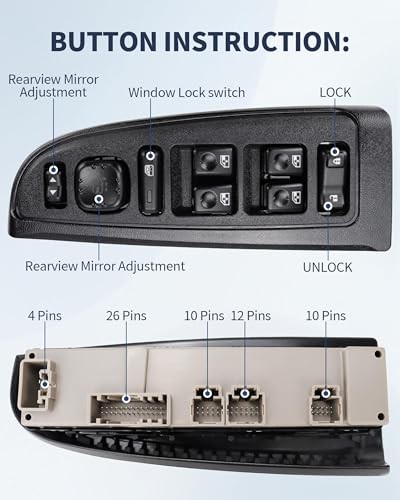 BUTTON INSTRUCTION:

Rearview Mirror Adjustment

Window Lock switch

LOCK

Rearview Mirror Adjustment

UNLOCK

4 Pins

26 Pins

10 Pins

12 Pins

10 Pins