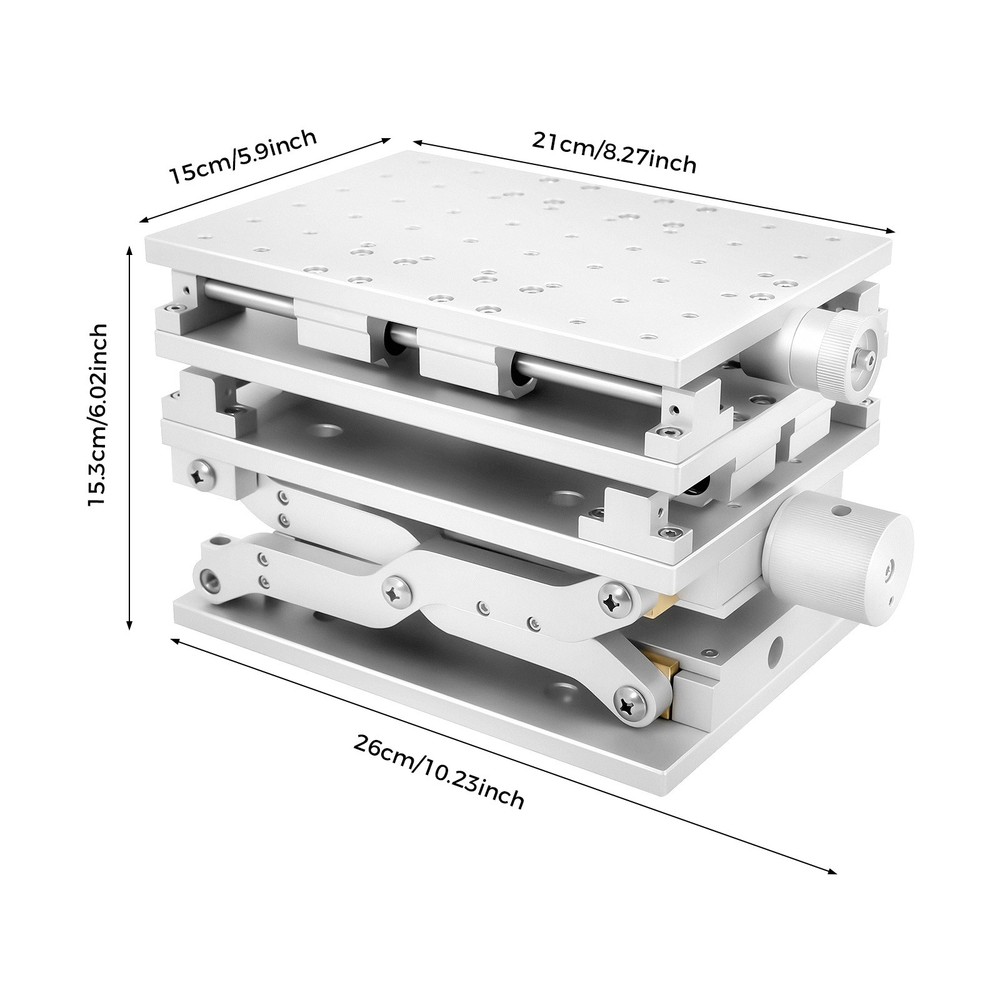 15cm/5.9inch

21cm/8.27inch

15.3cm/6.02inch

26cm/10.23inch