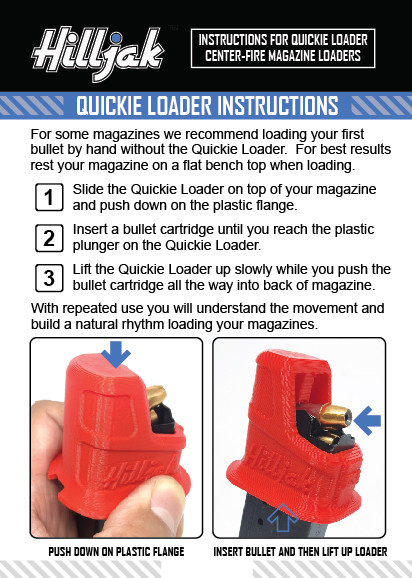 Hilljak™

INSTRUCTIONS FOR QUICKIE LOADER CENTER-FIRE MAGAZINE LOADERS

QUICKIE LOADER INSTRUCTIONS

For some magazines we recommend loading your first bullet by hand without the Quickie Loader. For best results rest your magazine on a flat bench top when loading.

1 Slide the Quickie Loader on top of your magazine and push down on the plastic flange.

2 Insert a bullet cartridge until you reach the plastic plunger on the Quickie Loader.

3 Lift the Quickie Loader up slowly while you push the bullet cartridge all the way into back of magazine.

With repeated use you will understand the movement and build a natural rhythm loading your magazines.

Hilljak

Hilljak

PUSH DOWN ON PLASTIC FLANGE

INSERT BULLET AND THEN LIFT UP LOADER