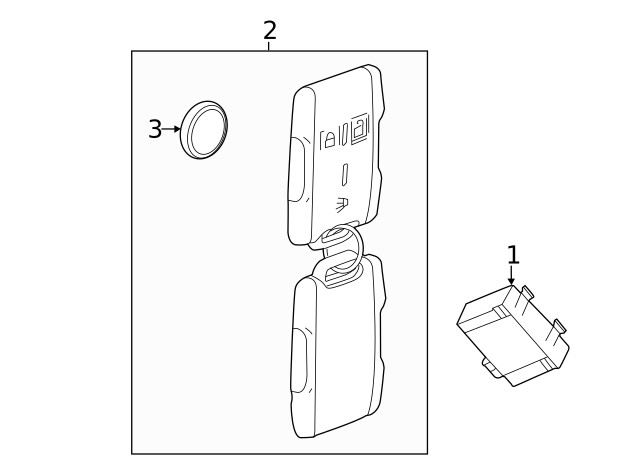 2
3
1