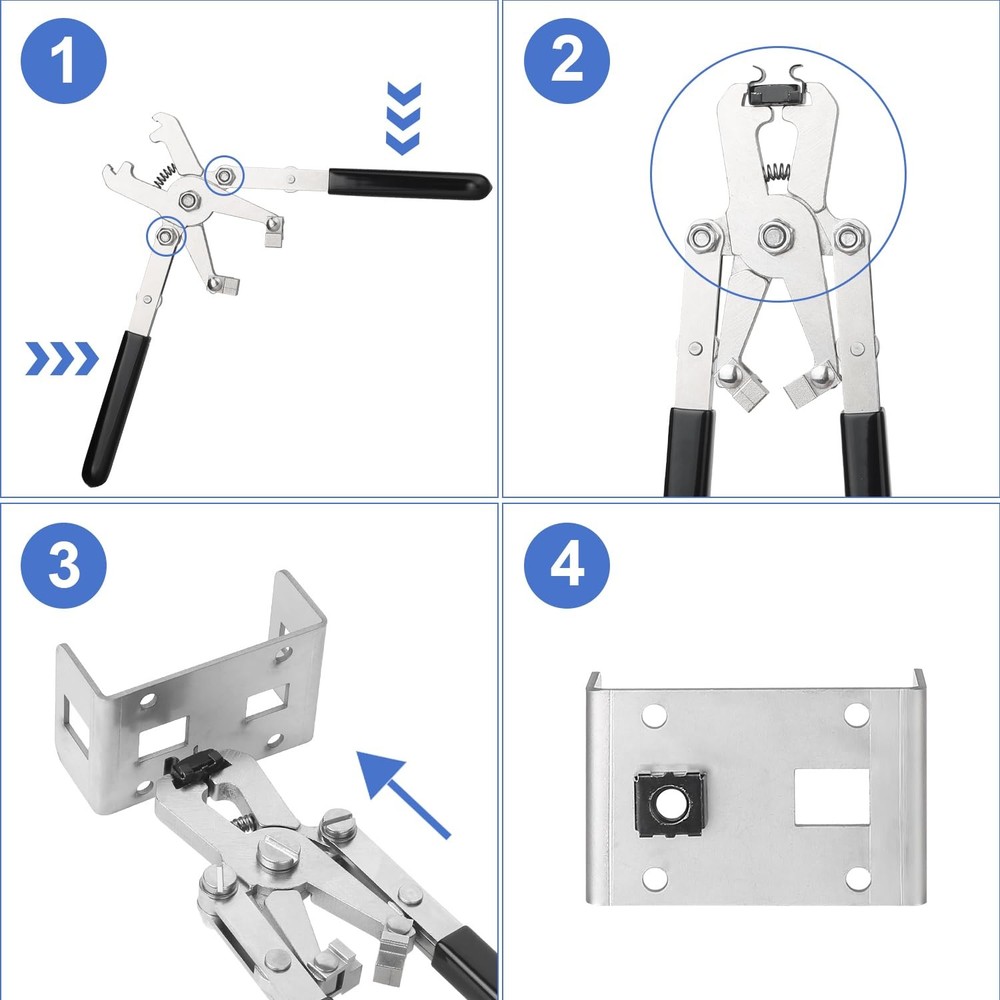 1

2

3

4