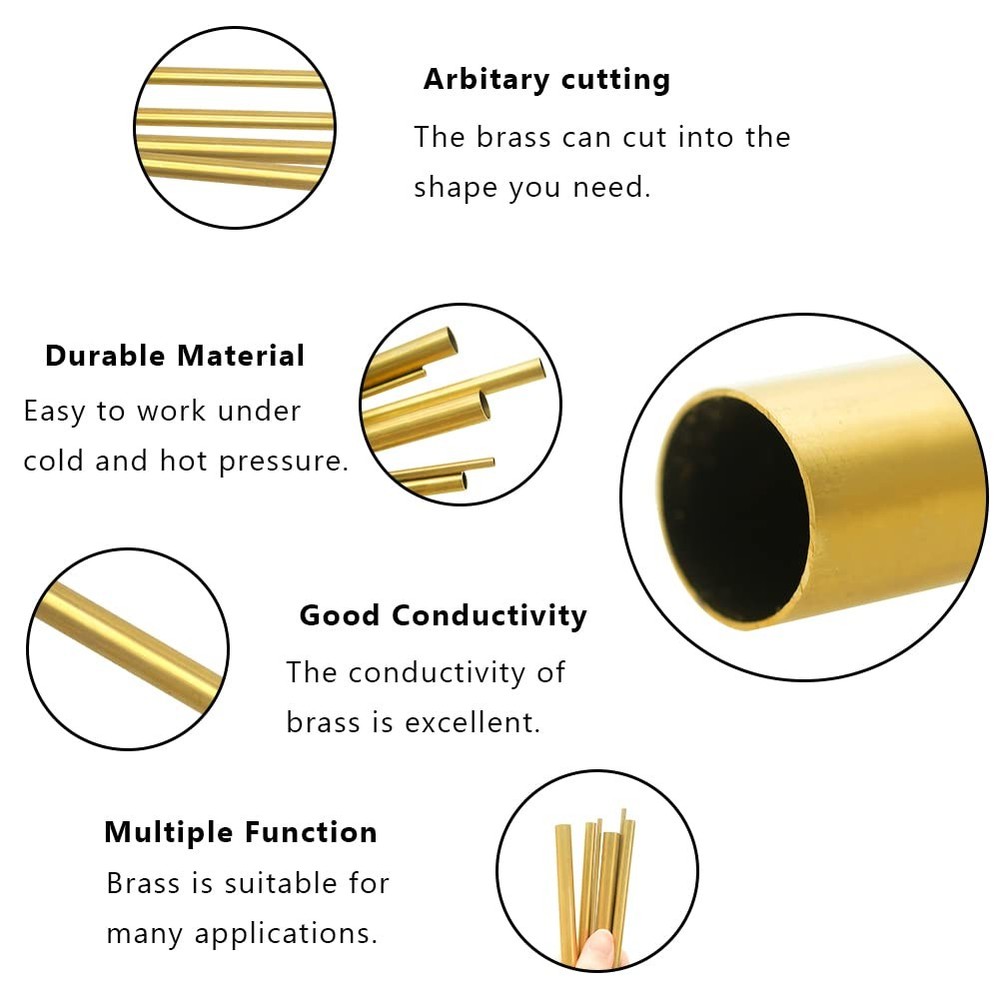 Arbitary cutting
The brass can cut into the shape you need.

Durable Material
Easy to work under cold and hot pressure.

Good Conductivity
The conductivity of brass is excellent.

Multiple Function
Brass is suitable for many applications.