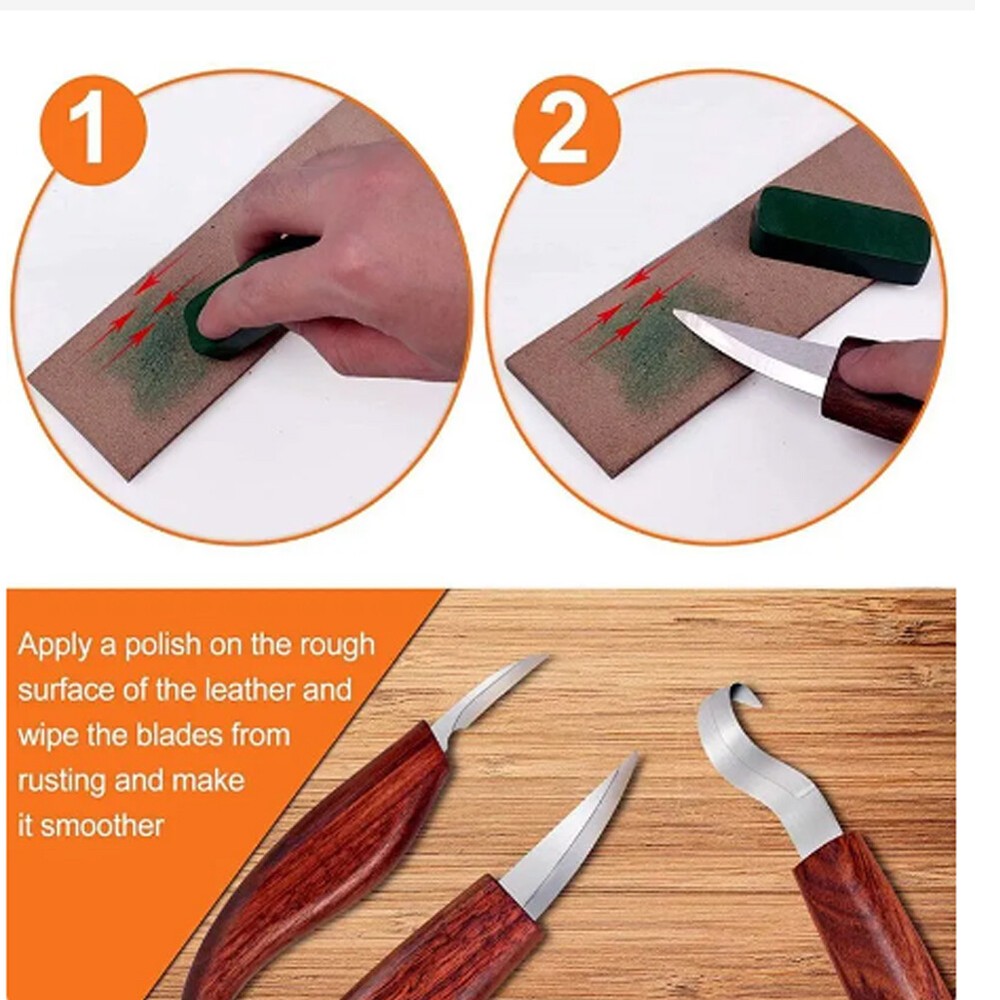 1

2

Apply a polish on the rough surface of the leather and wipe the blades from rusting and make it smoother