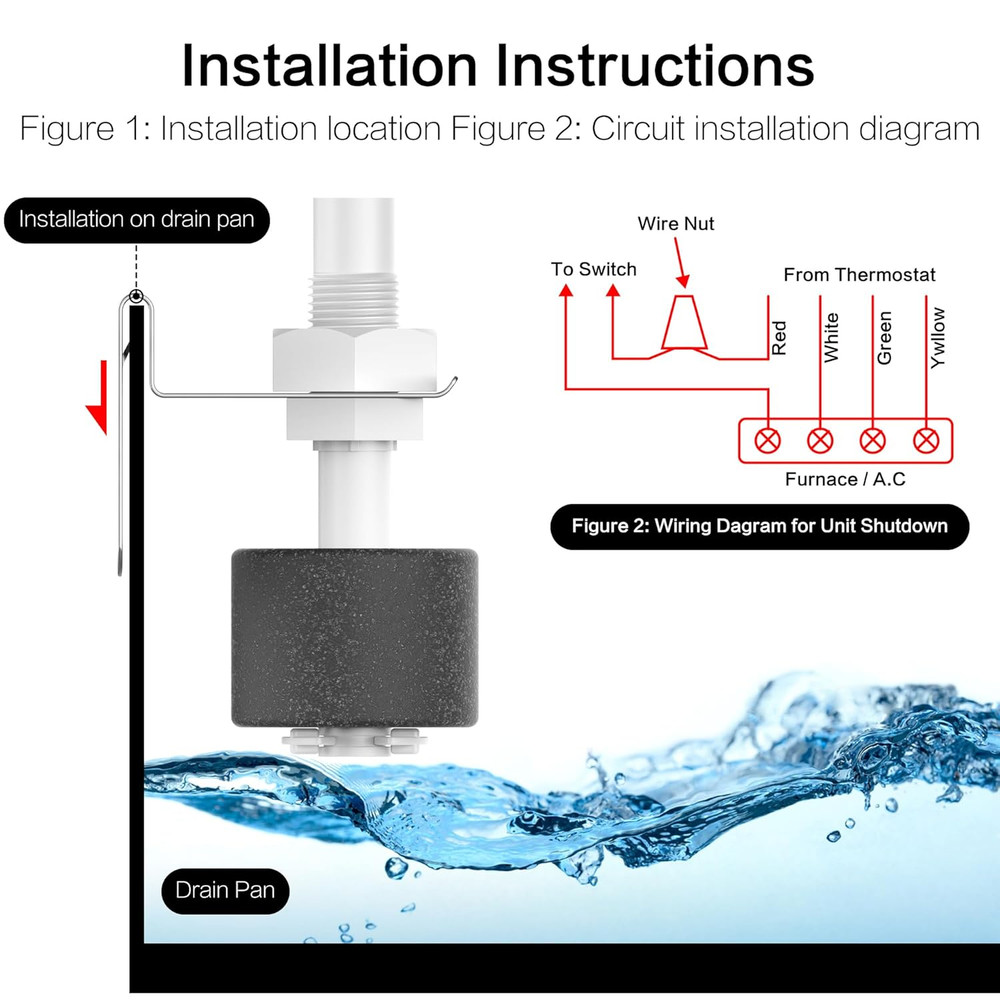 Installation Instructions

Figure 1: Installation location Figure 2: Circuit installation diagram

Installation on drain pan

Wire Nut

To Switch

From Thermostat

Red

White

Green

Ywllow

Furnace / A.C

Figure 2: Wiring Dagram for Unit Shutdown

Drain Pan