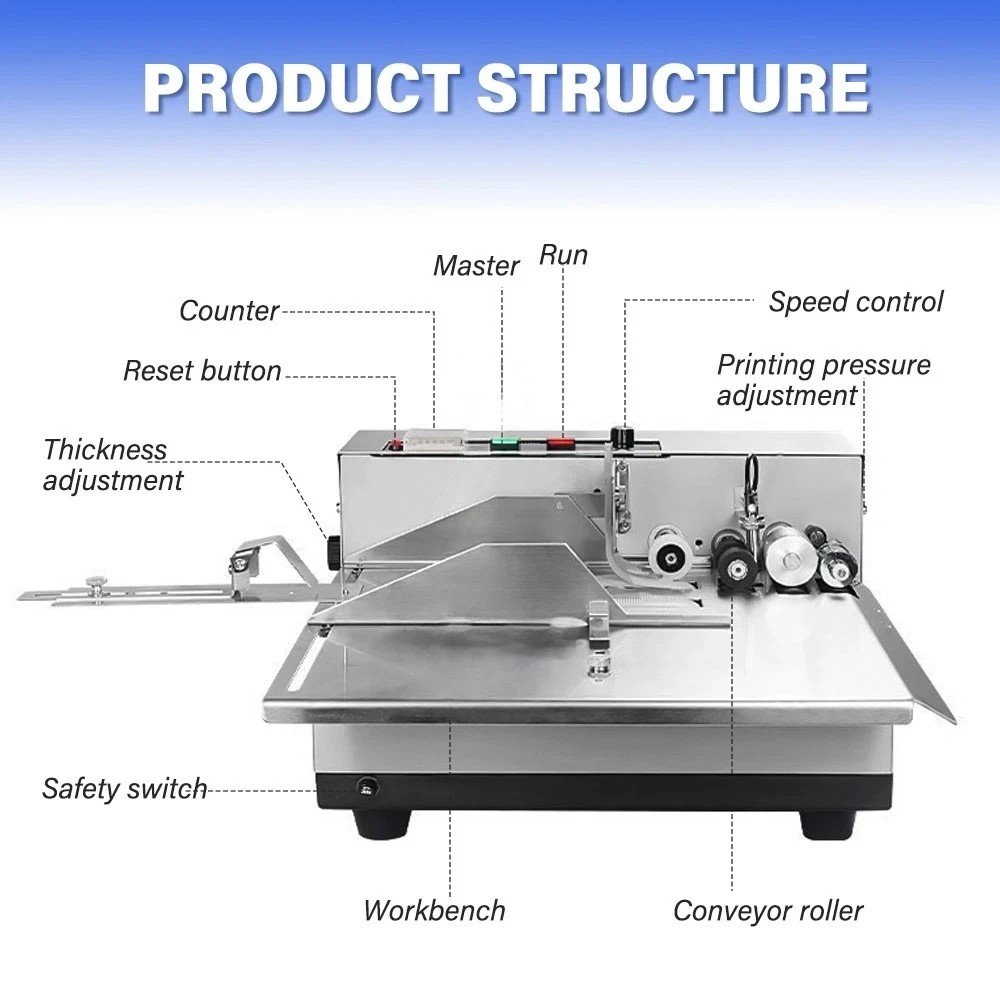 PRODUCT STRUCTURE

Master
Run
Counter
Speed control
Reset button
Printing pressure adjustment
Thickness adjustment
Safety switch
Workbench
Conveyor roller