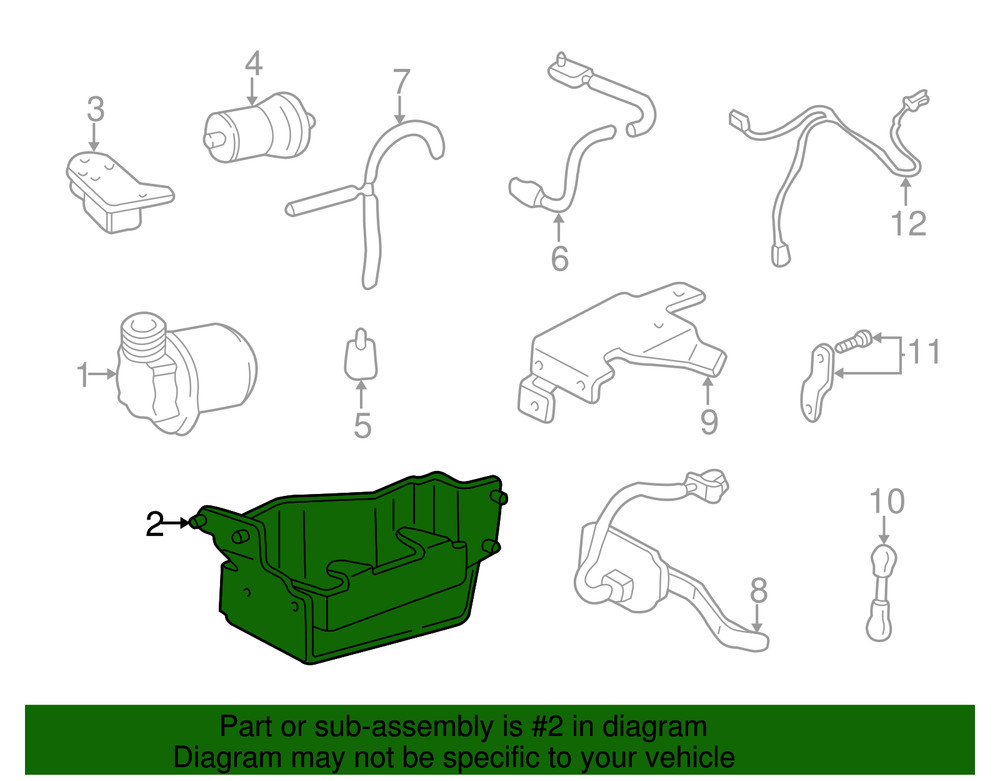 3
4
7
6
12
1
5
9
11
2
8
10

Part or sub-assembly is #2 in diagram
Diagram may not be specific to your vehicle