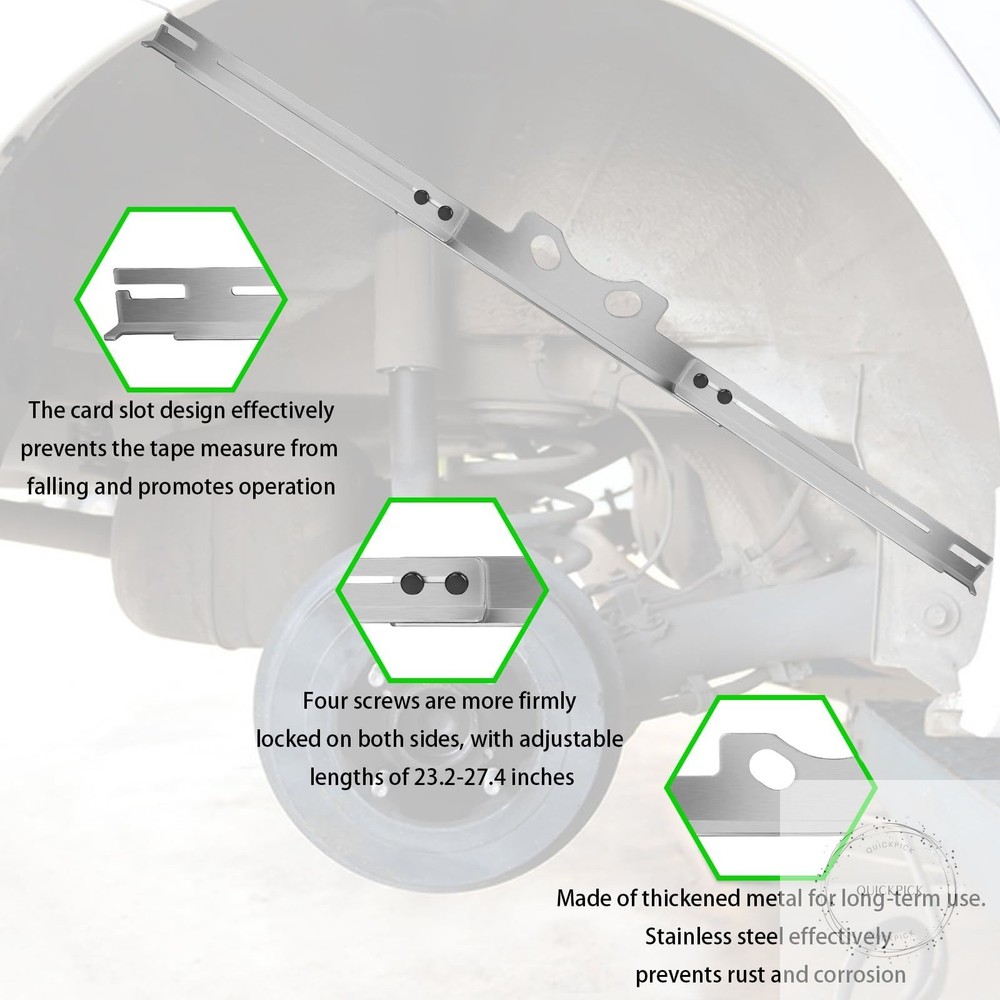 The card slot design effectively prevents the tape measure from falling and promotes operation

Four screws are more firmly locked on both sides, with adjustable lengths of 23.2-27.4 inches

Made of thickened metal for long-term use. Stainless steel effectively prevents rust and corrosion

QUICKPICK