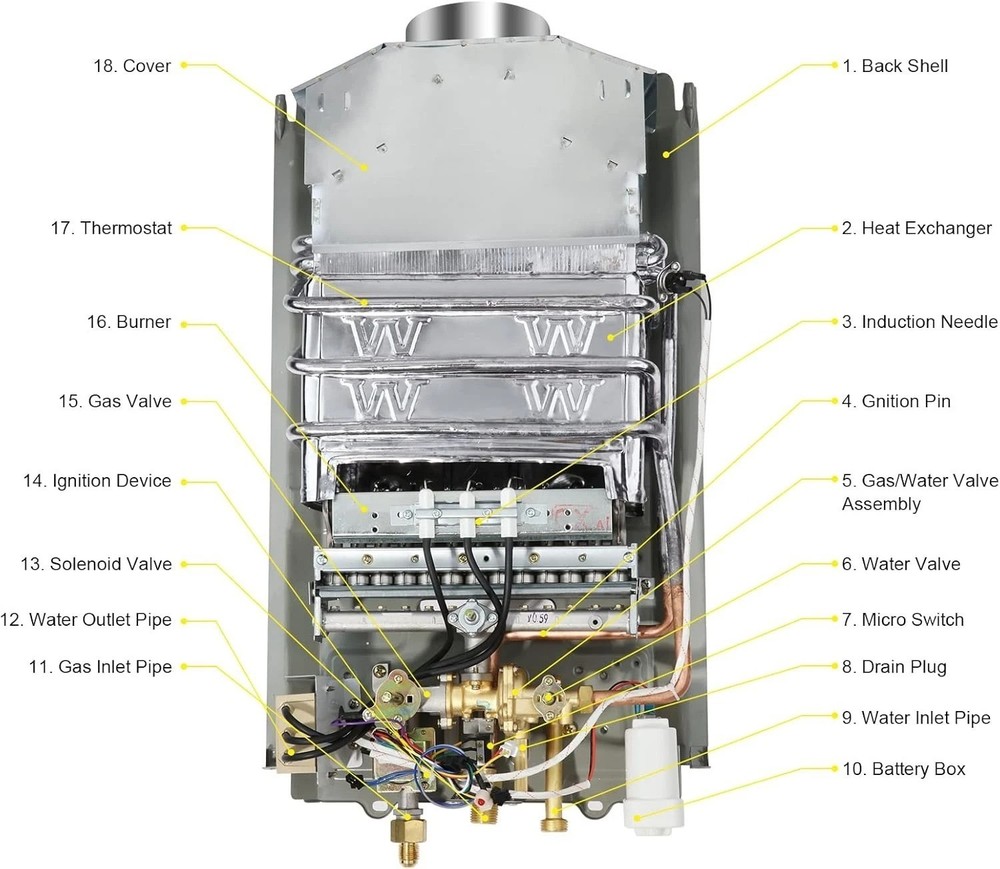 18. Cover

17. Thermostat

16. Burner

15. Gas Valve

14. Ignition Device

13. Solenoid Valve

12. Water Outlet Pipe

11. Gas Inlet Pipe

1. Back Shell

2. Heat Exchanger

3. Induction Needle

4. Gnition Pin

5. Gas/Water Valve Assembly

6. Water Valve

7. Micro Switch

8. Drain Plug

9. Water Inlet Pipe

10. Battery Box