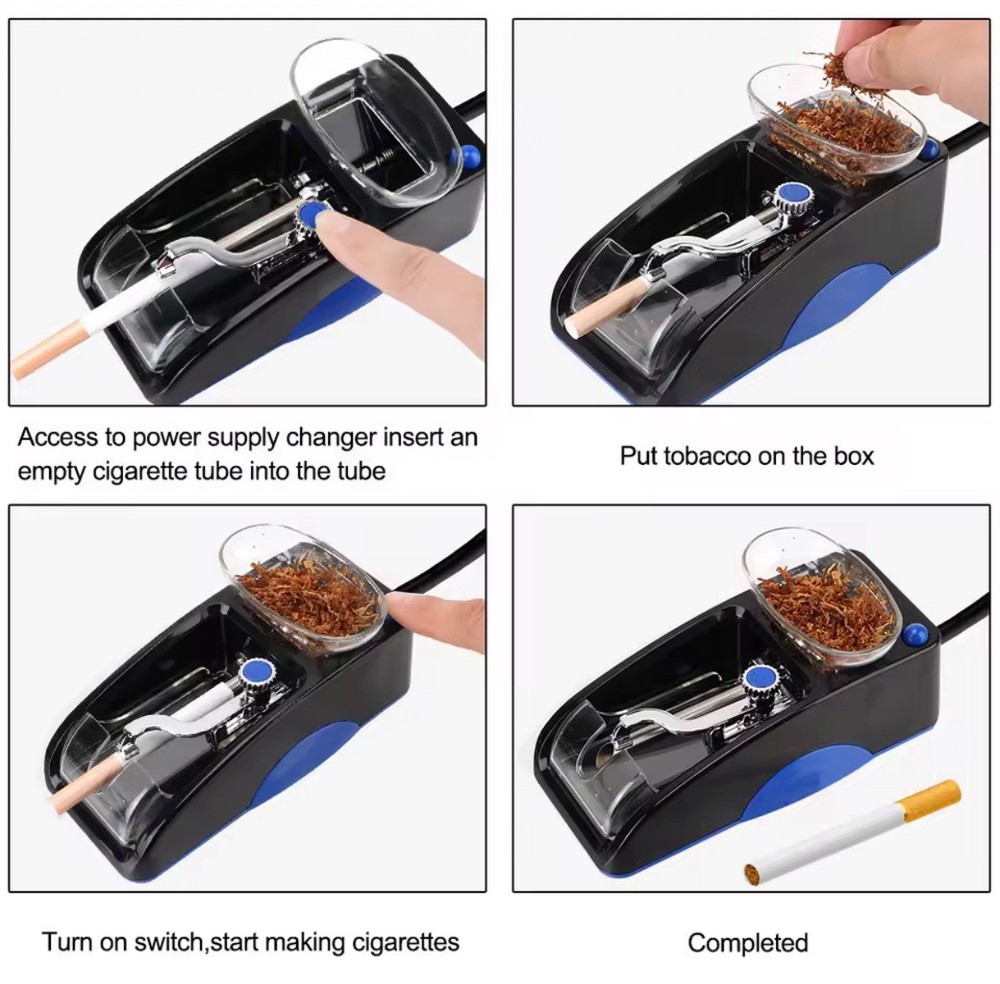 Access to power supply changer insert an empty cigarette tube into the tube

Put tobacco on the box

Turn on switch,start making cigarettes

Completed