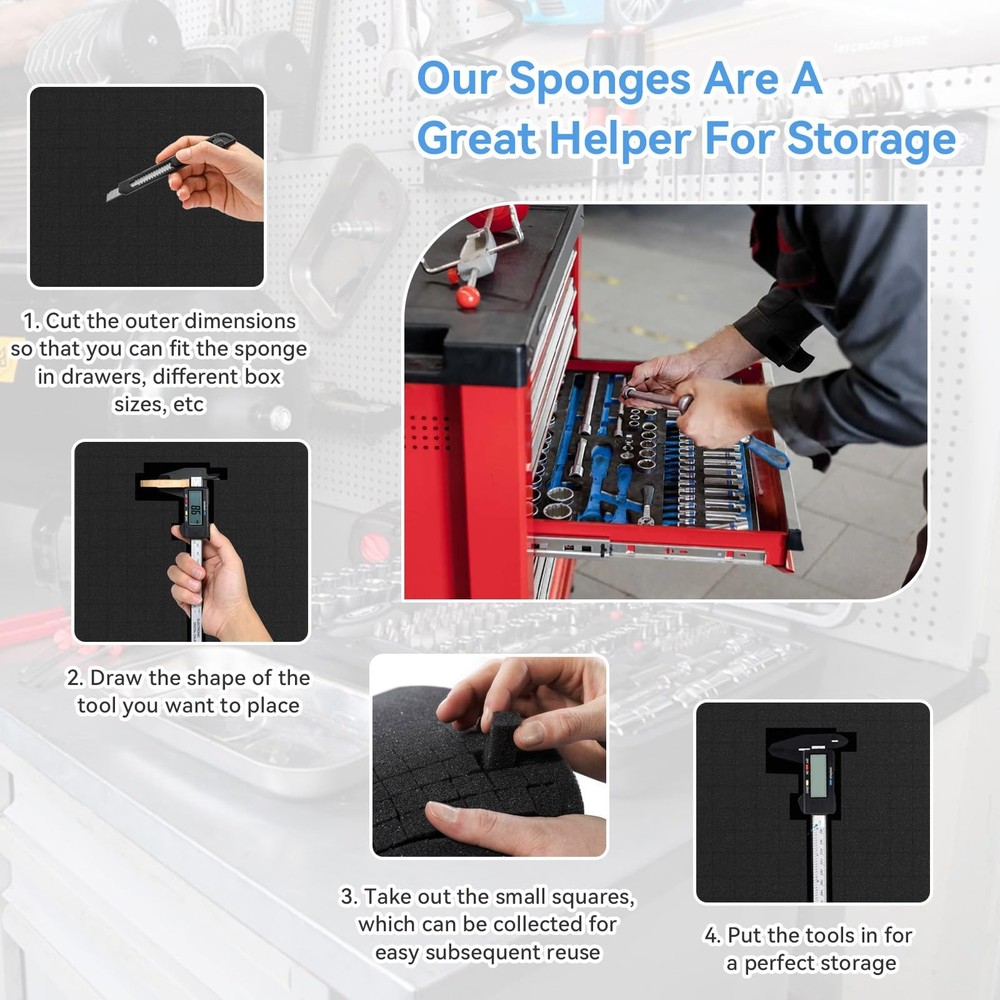 Our Sponges Are A Great Helper For Storage

1. Cut the outer dimensions so that you can fit the sponge in drawers, different box sizes, etc

2. Draw the shape of the tool you want to place

3. Take out the small squares, which can be collected for easy subsequent reuse

4. Put the tools in for a perfect storage