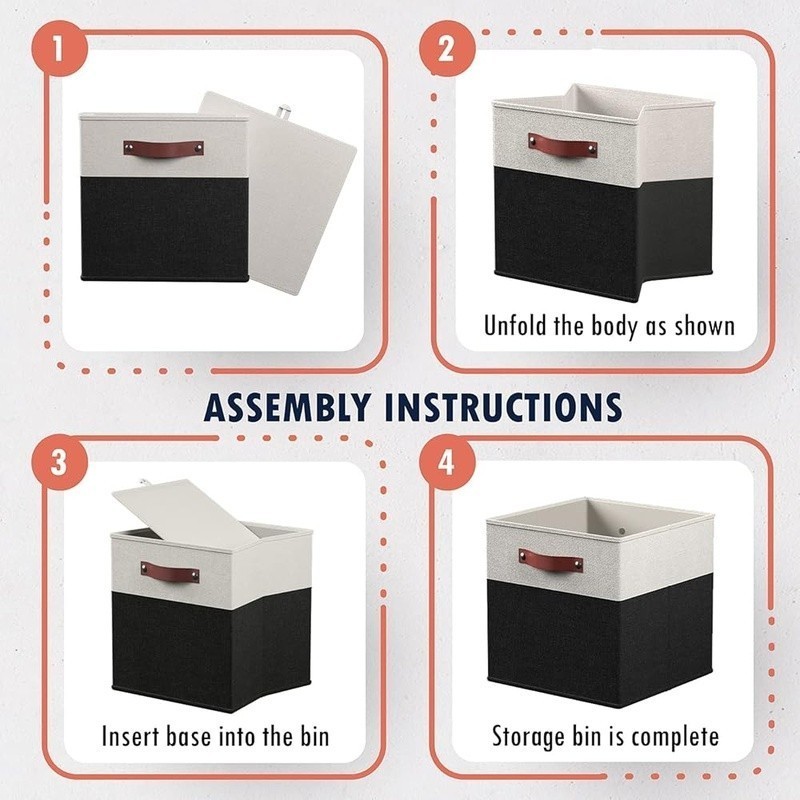 1

2

Unfold the body as shown

ASSEMBLY INSTRUCTIONS

3

Insert base into the bin

4

Storage bin is complete