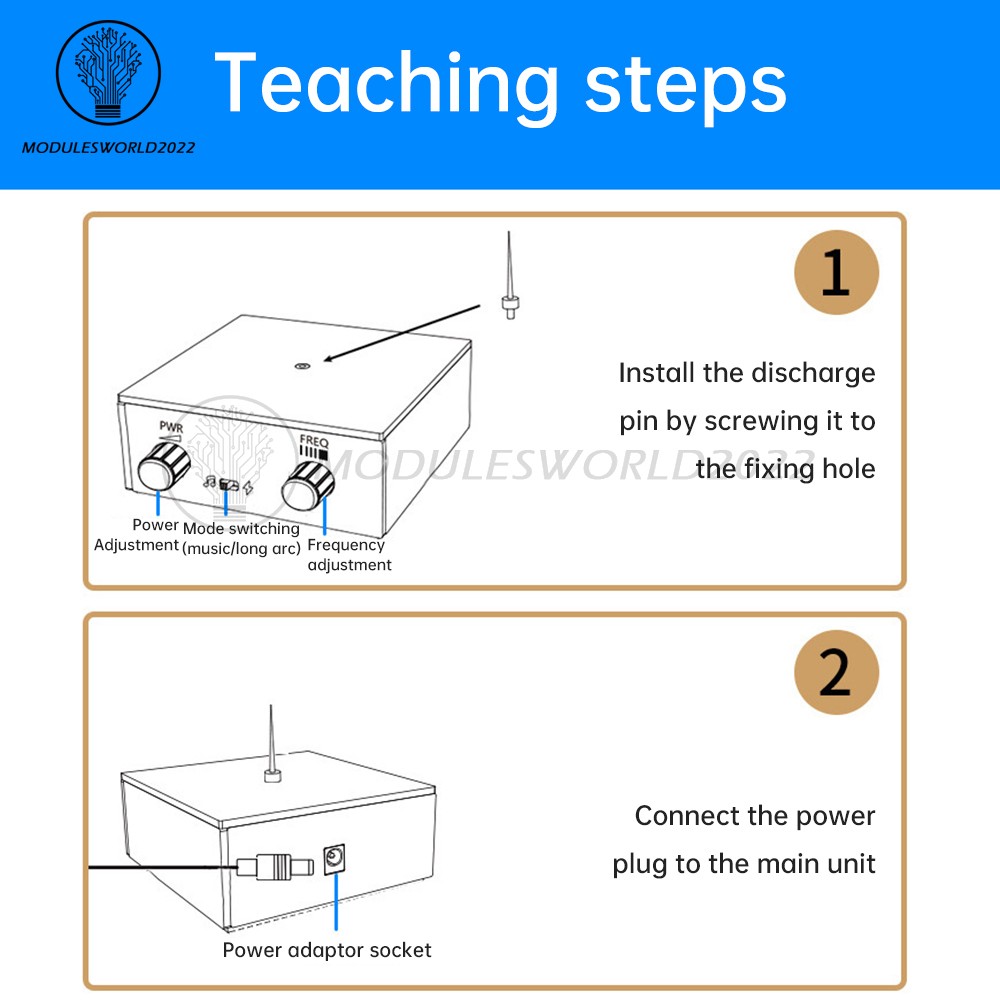 MODULESWORLD2022

Teaching steps

1

Install the discharge pin by screwing it to the fixing hole

PWR

FREQ

MODULESWORLD2022

Power Adjustment

Mode switching (music/long arc)

Frequency adjustment

2

Connect the power plug to the main unit

Power adaptor socket