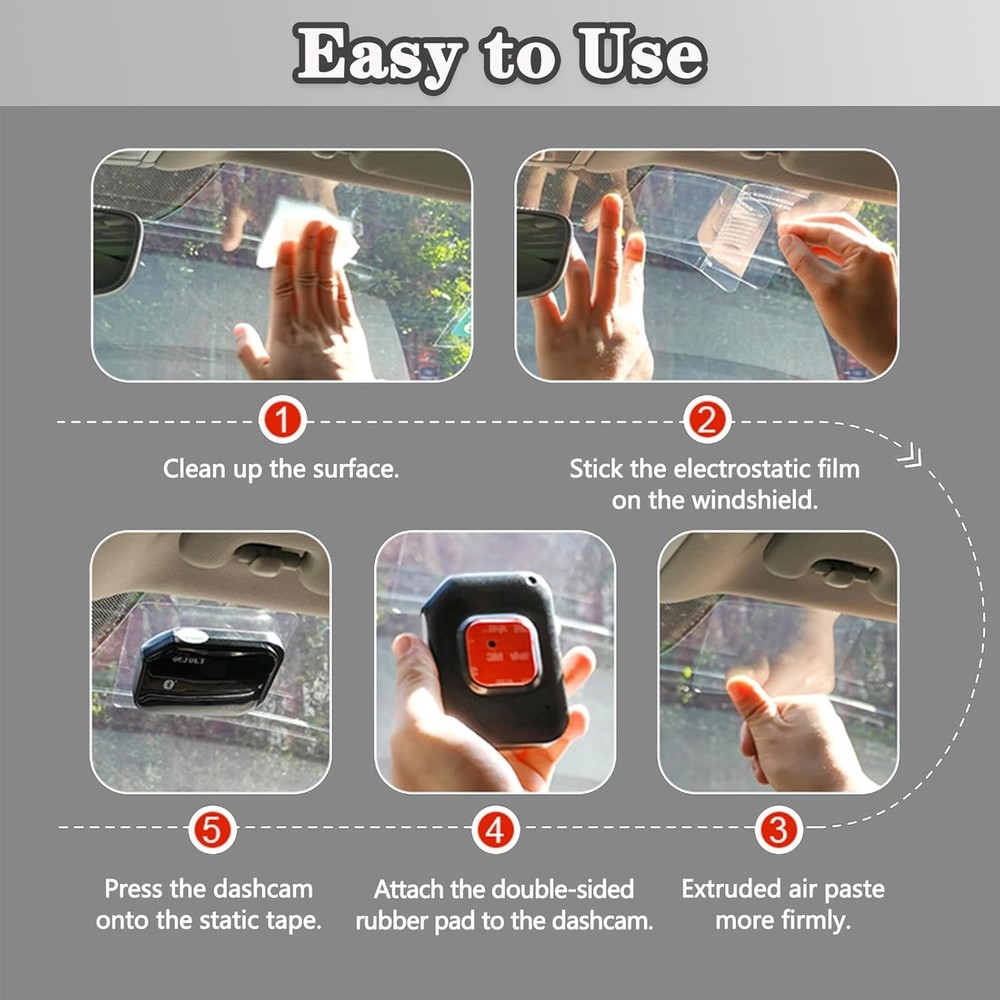 Easy to Use

1
Clean up the surface.

2
Stick the electrostatic film on the windshield.

5
Press the dashcam onto the static tape.

4
Attach the double-sided rubber pad to the dashcam.

3
Extruded air paste more firmly.