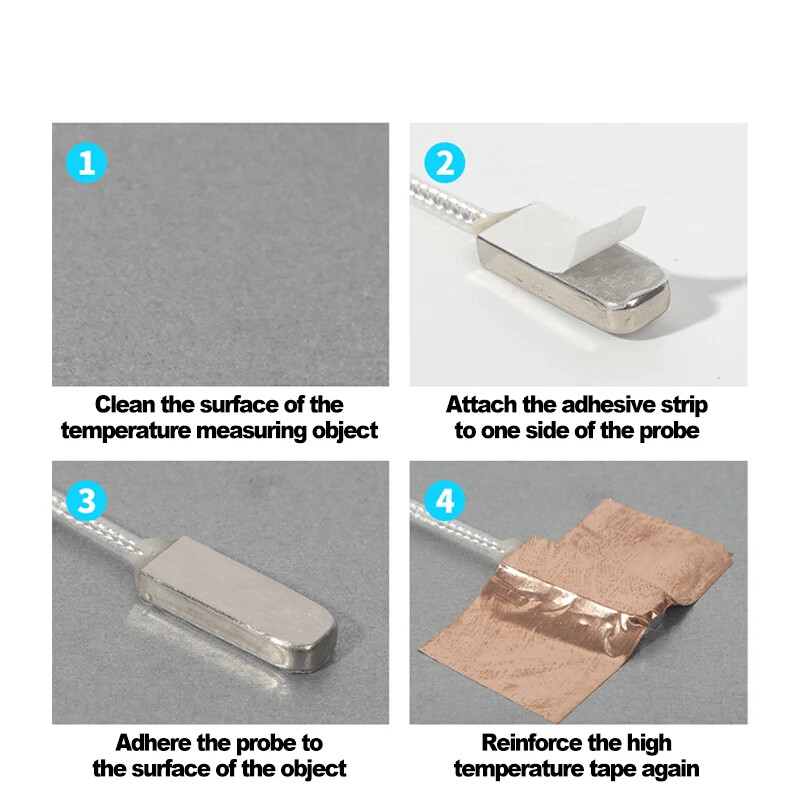 1

Clean the surface of the temperature measuring object

2

Attach the adhesive strip to one side of the probe

3

Adhere the probe to the surface of the object

4

Reinforce the high temperature tape again