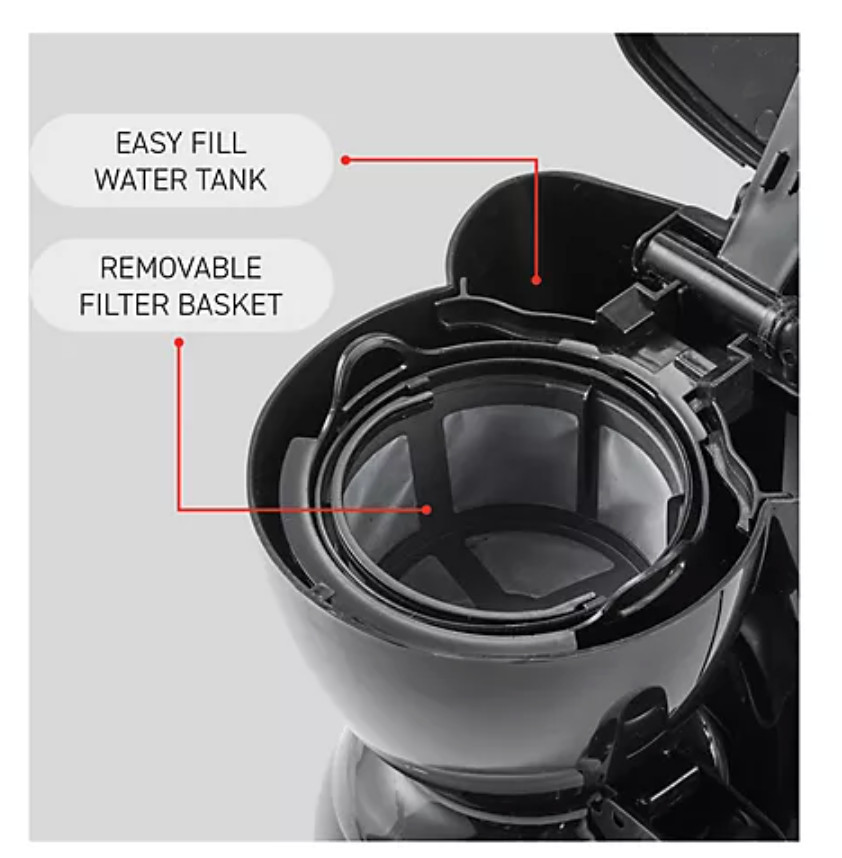 EASY FILL
WATER TANK

REMOVABLE
FILTER BASKET