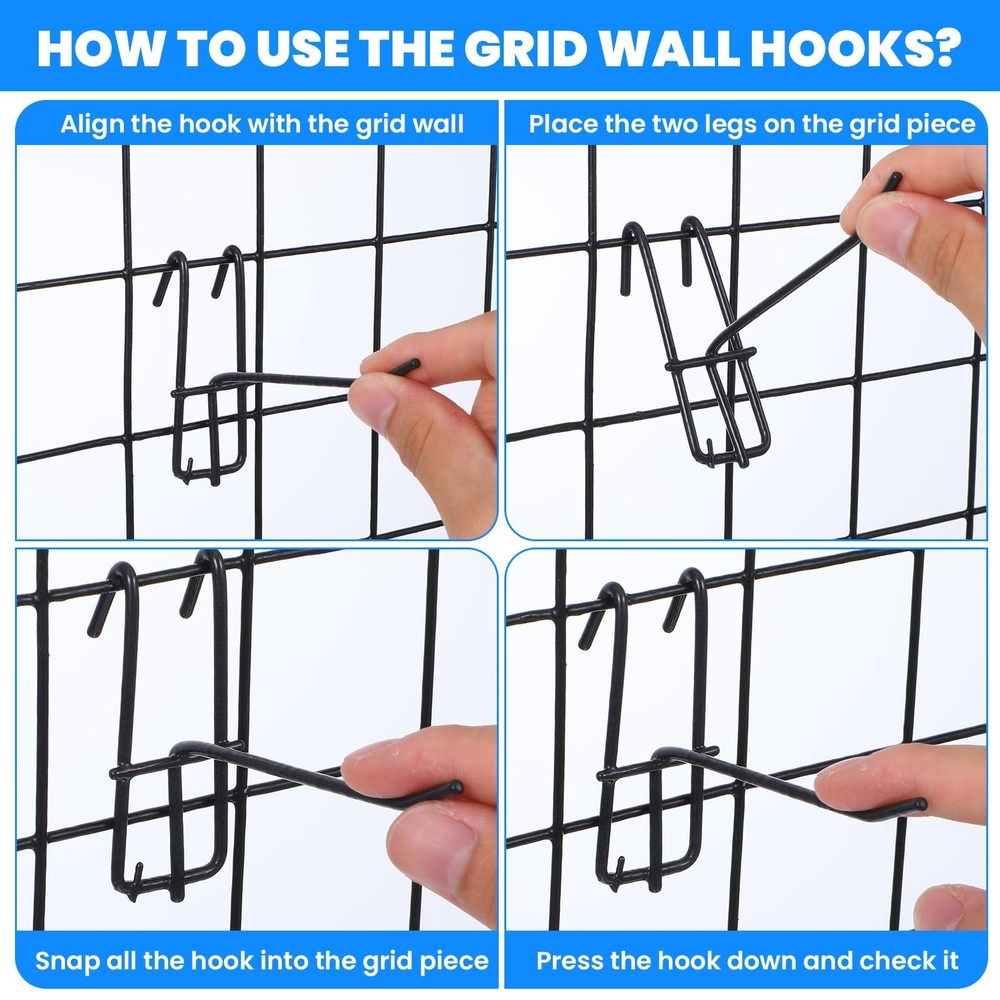 HOW TO USE THE GRID WALL HOOKS?

Align the hook with the grid wall

Place the two legs on the grid piece

Snap all the hook into the grid piece

Press the hook down and check it