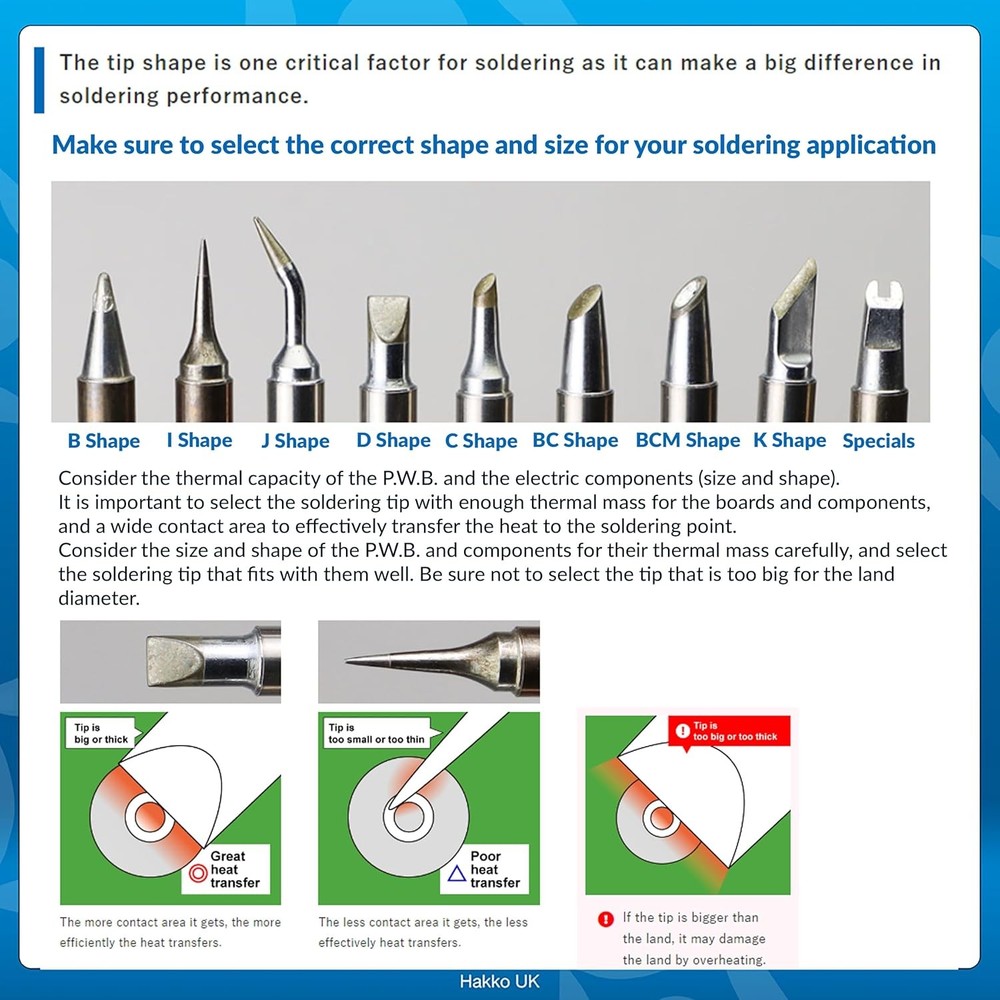 The tip shape is one critical factor for soldering as it can make a big difference in soldering performance.

Make sure to select the correct shape and size for your soldering application

B Shape I Shape J Shape D Shape C Shape BC Shape BCM Shape K Shape Specials

Consider the thermal capacity of the P.W.B. and the electric components (size and shape).
It is important to select the soldering tip with enough thermal mass for the boards and components, and a wide contact area to effectively transfer the heat to the soldering point.
Consider the size and shape of the P.W.B. and components for their thermal mass carefully, and select the soldering tip that fits with them well. Be sure not to select the tip that is too big for the land diameter.

Tip is big or thick

Great heat transfer

The more contact area it gets, the more efficiently the heat transfers.

Tip is too small or too thin

Poor heat transfer

The less contact area it gets, the less effectively heat transfers.

Tip is too big or too thick

If the tip is bigger than the land, it may damage the land by overheating.

Hakko UK