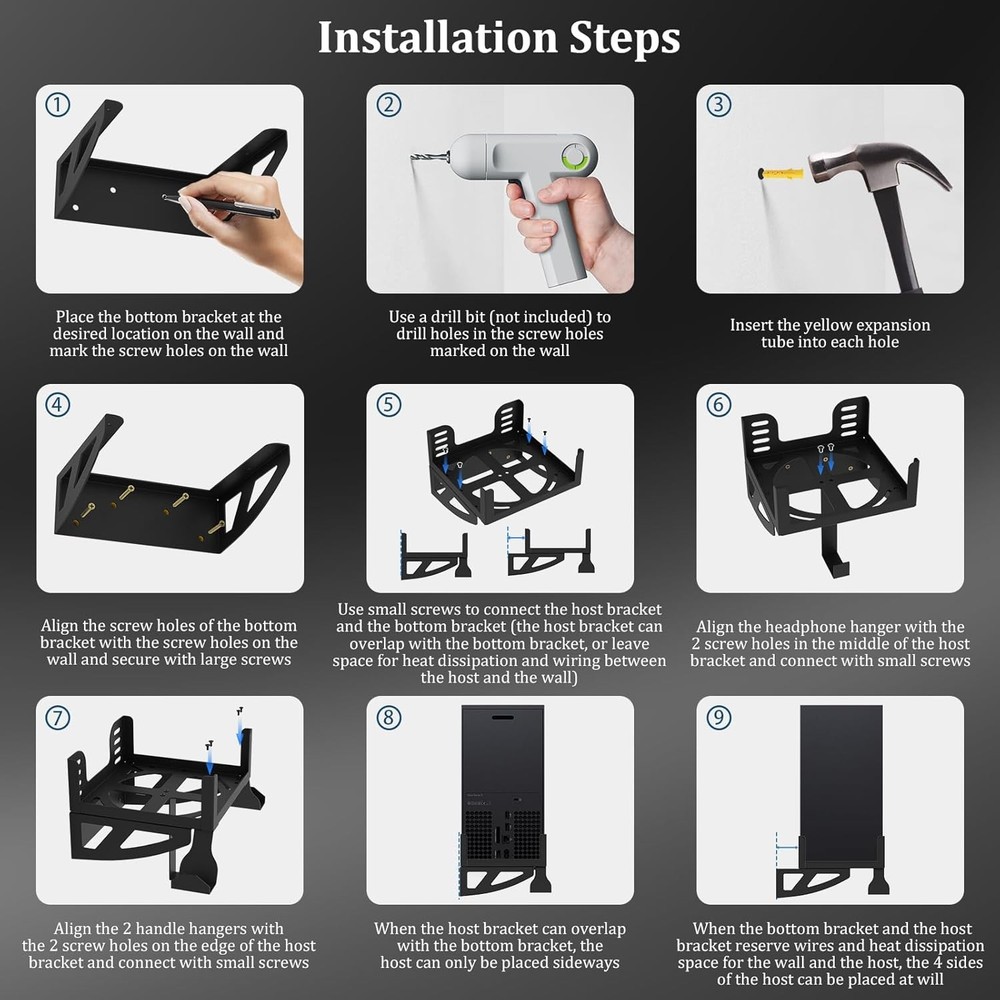 Installation Steps

①

Place the bottom bracket at the desired location on the wall and mark the screw holes on the wall

②

Use a drill bit (not included) to drill holes in the screw holes marked on the wall

③

Insert the yellow expansion tube into each hole

④

Align the screw holes of the bottom bracket with the screw holes on the wall and secure with large screws

⑤

Use small screws to connect the host bracket and the bottom bracket (the host bracket can overlap with the bottom bracket, or leave space for heat dissipation and wiring between the host and the wall)

⑥

Align the headphone hanger with the 2 screw holes in the middle of the host bracket and connect with small screws

⑦

Align the 2 handle hangers with the 2 screw holes on the edge of the host bracket and connect with small screws

⑧

When the host bracket can overlap with the bottom bracket, the host can only be placed sideways

⑨

When the bottom bracket and the host bracket reserve wires and heat dissipation space for the wall and the host, the 4 sides of the host can be placed at will