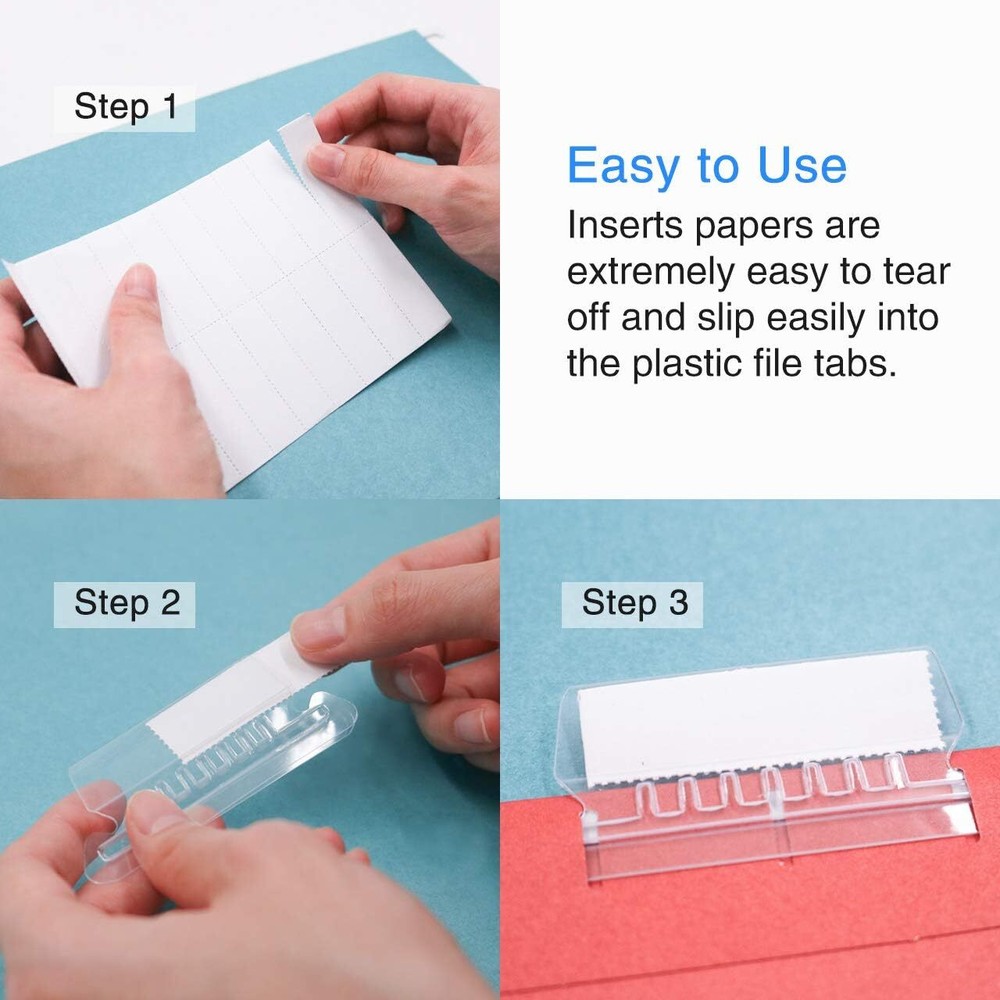 Step 1

Easy to Use
Inserts papers are extremely easy to tear off and slip easily into the plastic file tabs.

Step 2

Step 3