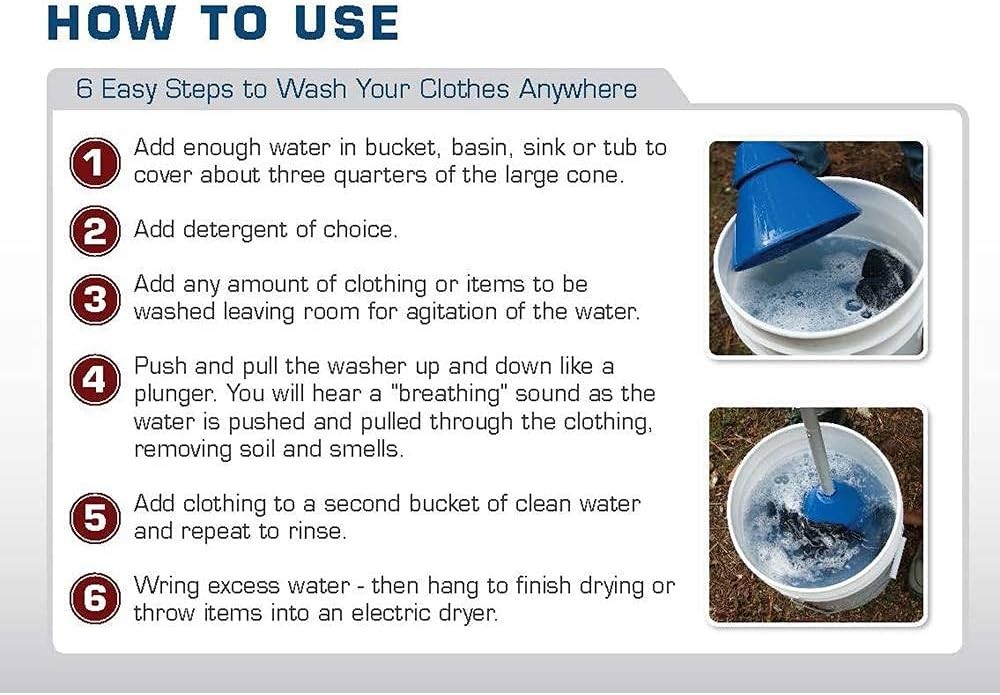 HOW TO USE

6 Easy Steps to Wash Your Clothes Anywhere

1 Add enough water in bucket, basin, sink or tub to cover about three quarters of the large cone.

2 Add detergent of choice.

3 Add any amount of clothing or items to be washed leaving room for agitation of the water.

4 Push and pull the washer up and down like a plunger. You will hear a "breathing" sound as the water is pushed and pulled through the clothing, removing soil and smells.

5 Add clothing to a second bucket of clean water and repeat to rinse.

6 Wring excess water - then hang to finish drying or throw items into an electric dryer.