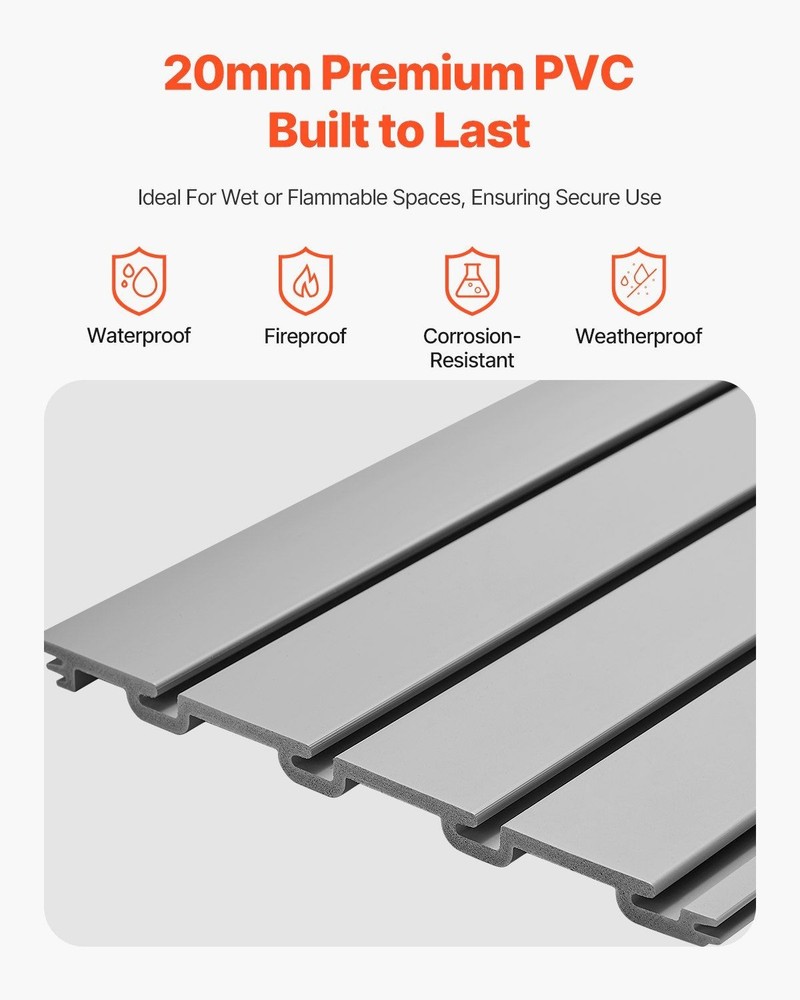 20mm Premium PVC
Built to Last

Ideal For Wet or Flammable Spaces, Ensuring Secure Use

Waterproof

Fireproof

Corrosion-Resistant

Weatherproof