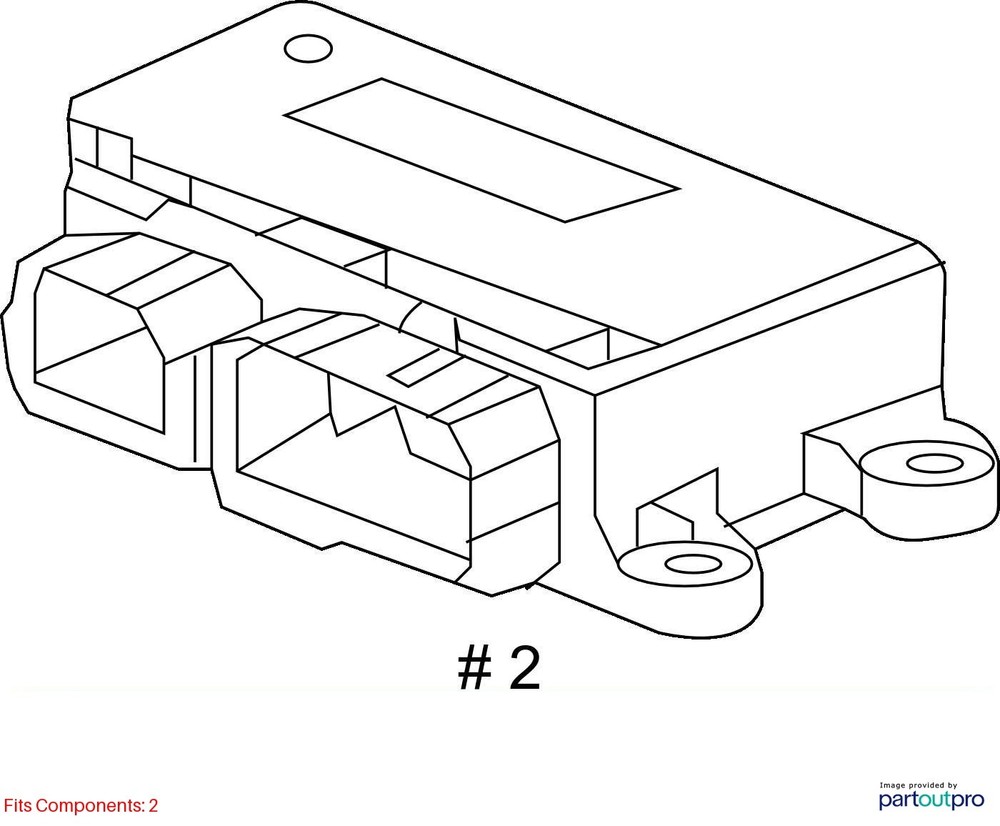 # 2

Fits Components: 2

Image provided by
partoutpro