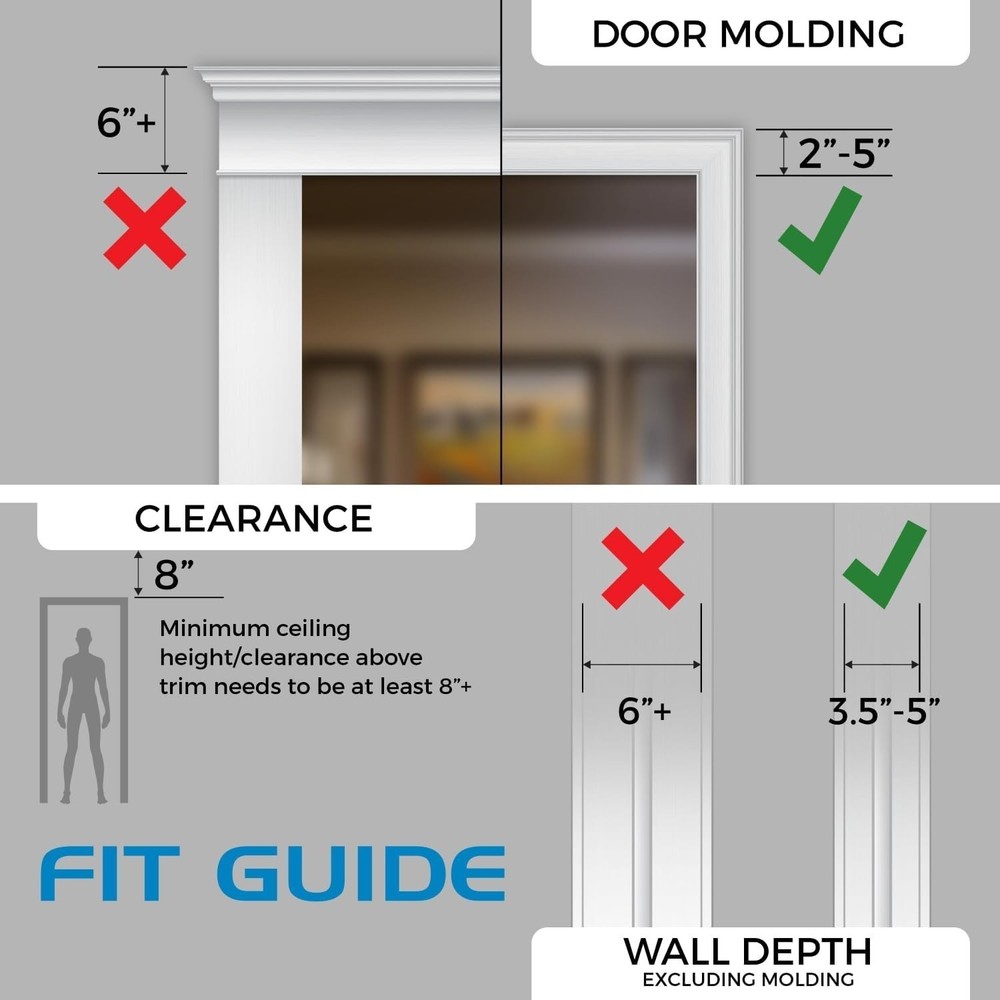 DOOR MOLDING

6"+

2"-5"

CLEARANCE

8"

Minimum ceiling height/clearance above trim needs to be at least 8"+

6"+

3.5"-5"

FIT GUIDE

WALL DEPTH
EXCLUDING MOLDING