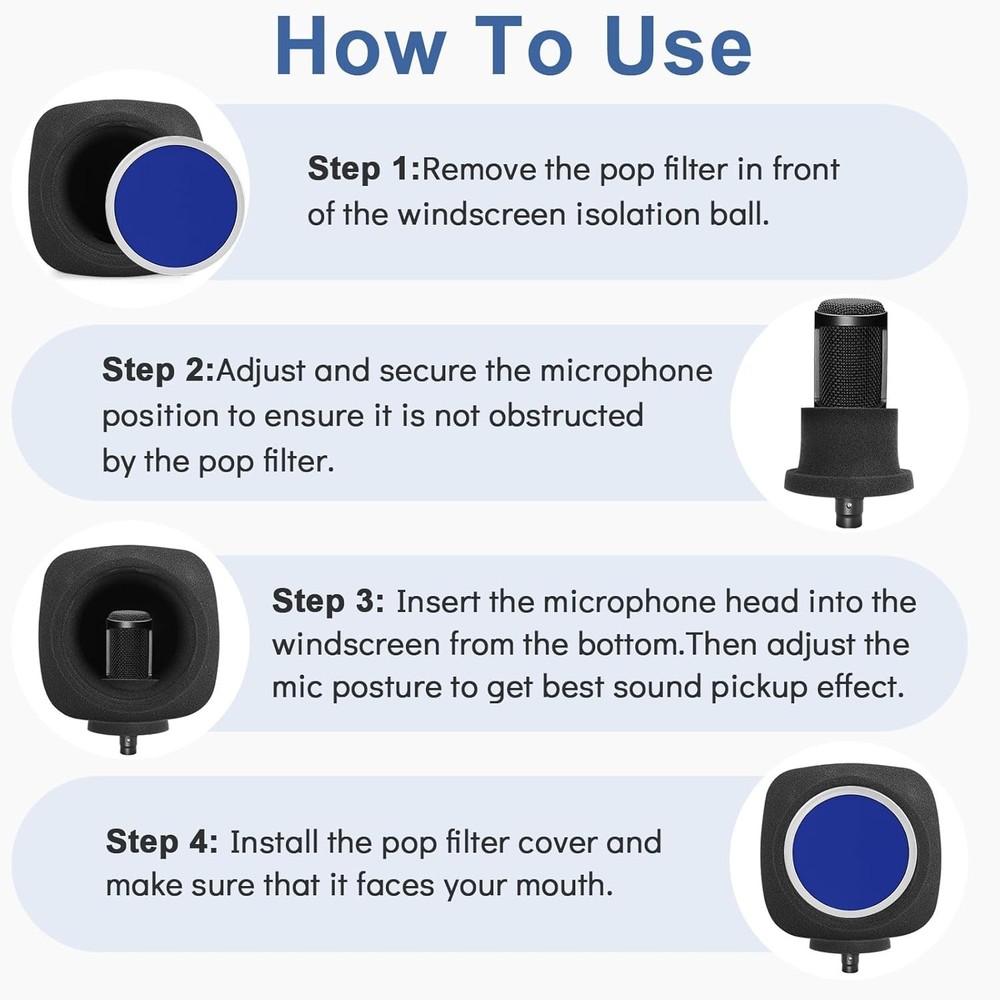 How To Use

Step 1:Remove the pop filter in front of the windscreen isolation ball.

Step 2:Adjust and secure the microphone position to ensure it is not obstructed by the pop filter.

Step 3: Insert the microphone head into the windscreen from the bottom.Then adjust the mic posture to get best sound pickup effect.

Step 4: Install the pop filter cover and make sure that it faces your mouth.