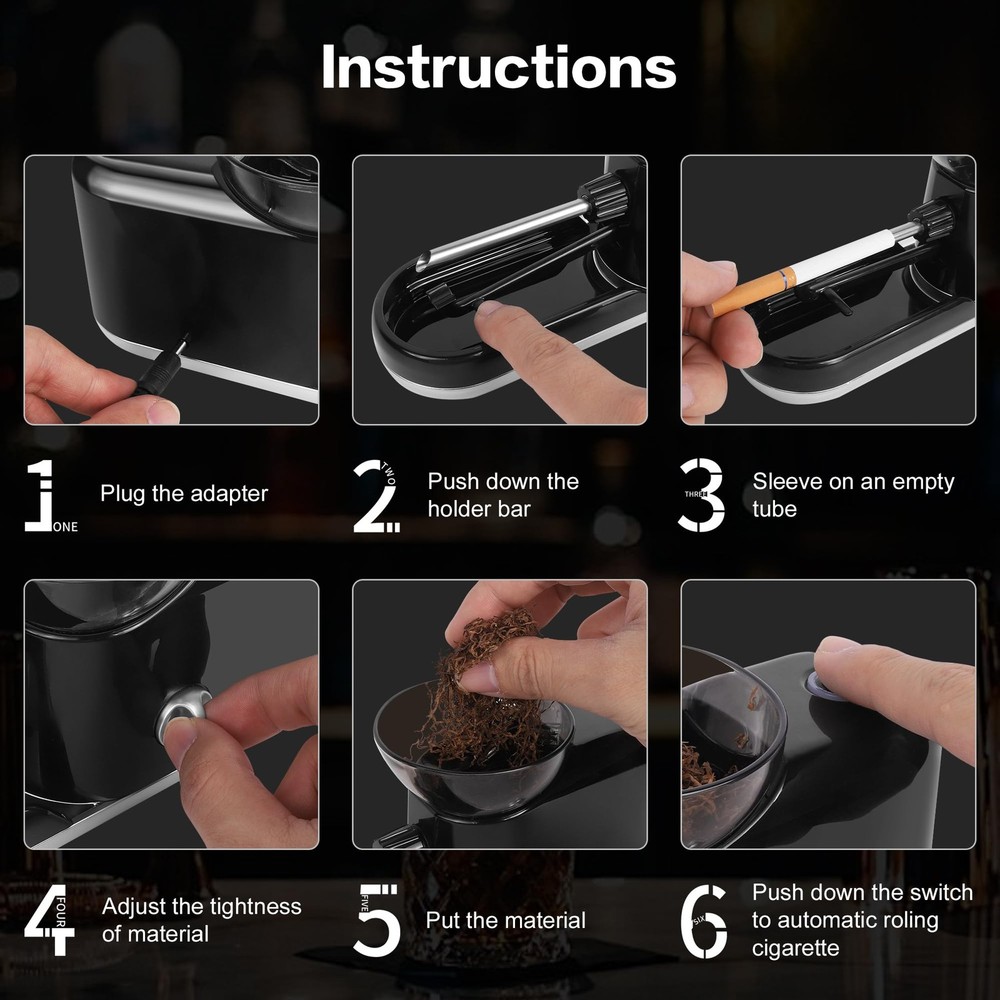 Instructions

1 ONE Plug the adapter

2 TWO Push down the holder bar

3 THREE Sleeve on an empty tube

4 FOUR Adjust the tightness of material

5 FIVE Put the material

6 SIX Push down the switch to automatic roling cigarette