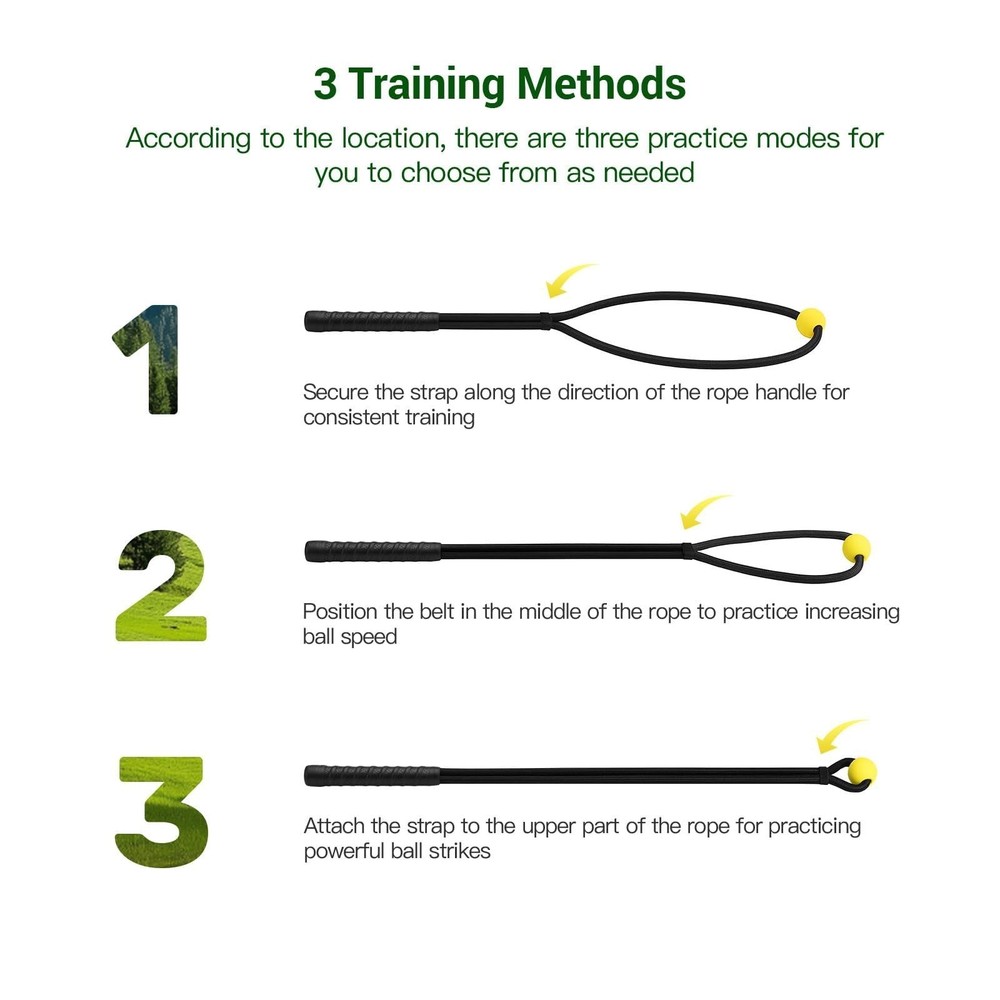 3 Training Methods

According to the location, there are three practice modes for you to choose from as needed

1

Secure the strap along the direction of the rope handle for consistent training

2

Position the belt in the middle of the rope to practice increasing ball speed

3

Attach the strap to the upper part of the rope for practicing powerful ball strikes