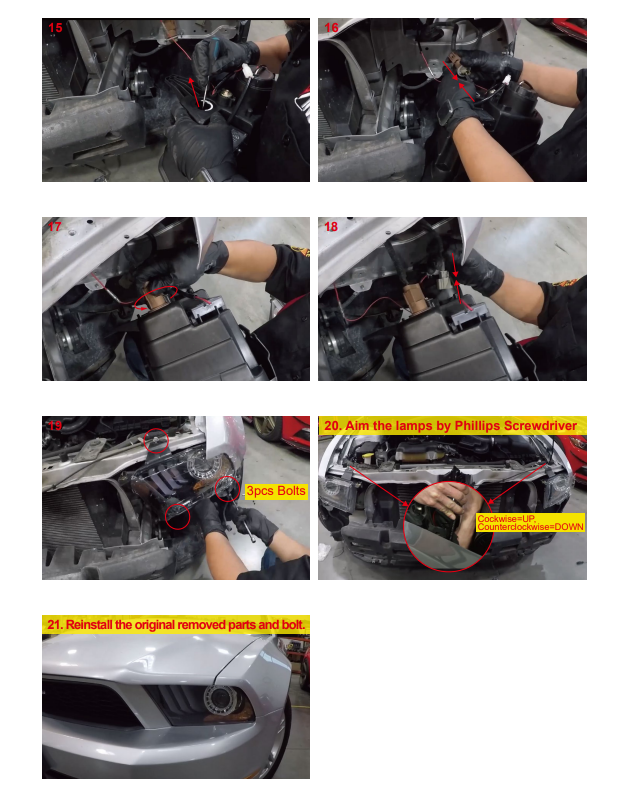 15

16

17

18

19

3pcs Bolts

20. Aim the lamps by Phillips Screwdriver

Cockwise=UP, Counterclockwise=DOWN

21. Reinstall the original removed parts and bolt.