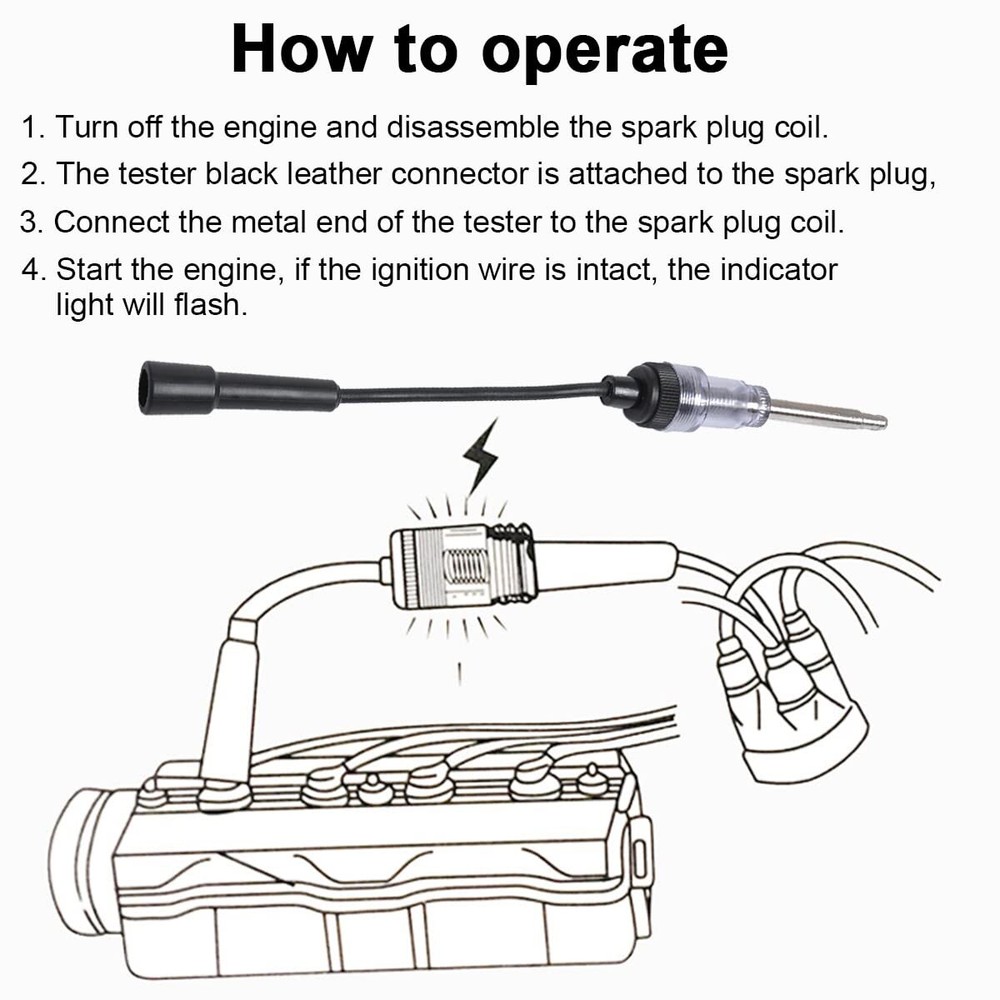 How to operate

1. Turn off the engine and disassemble the spark plug coil.

2. The tester black leather connector is attached to the spark plug,

3. Connect the metal end of the tester to the spark plug coil.

4. Start the engine, if the ignition wire is intact, the indicator light will flash.