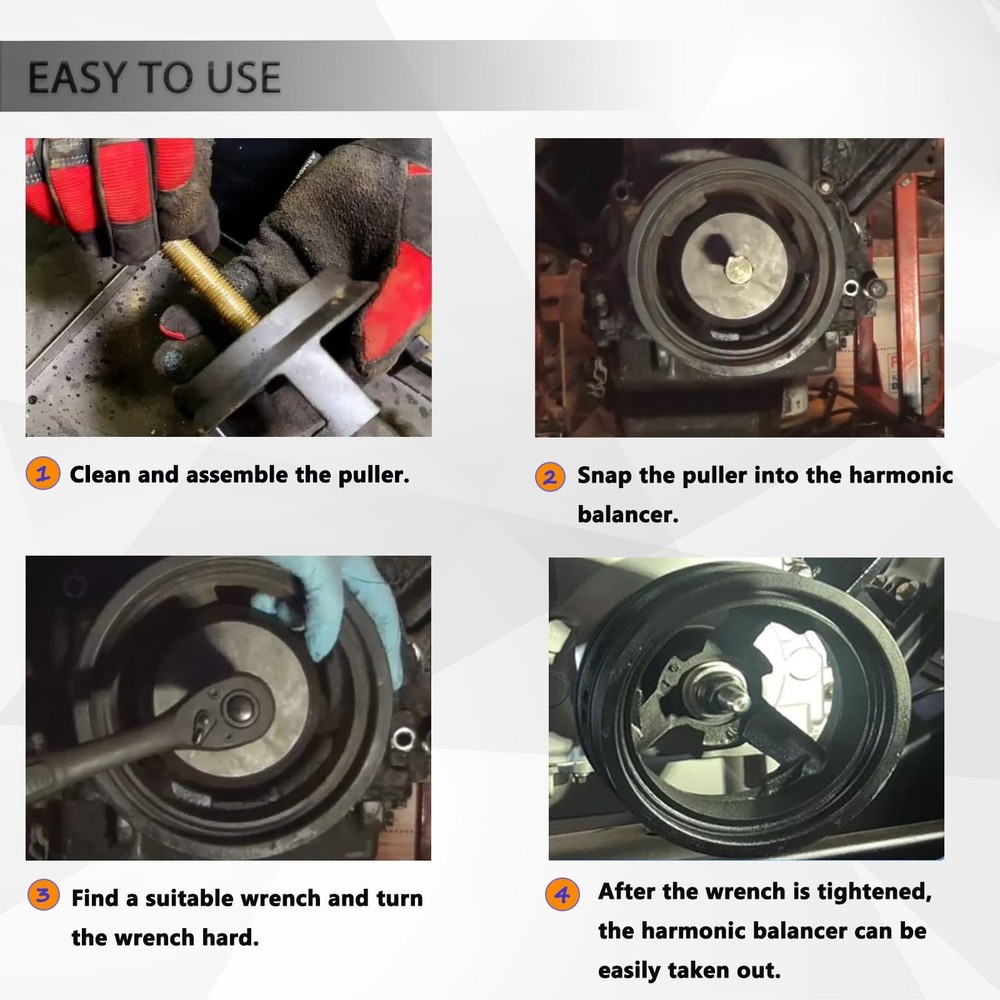 EASY TO USE

1 Clean and assemble the puller.

2 Snap the puller into the harmonic balancer.

3 Find a suitable wrench and turn the wrench hard.

4 After the wrench is tightened, the harmonic balancer can be easily taken out.