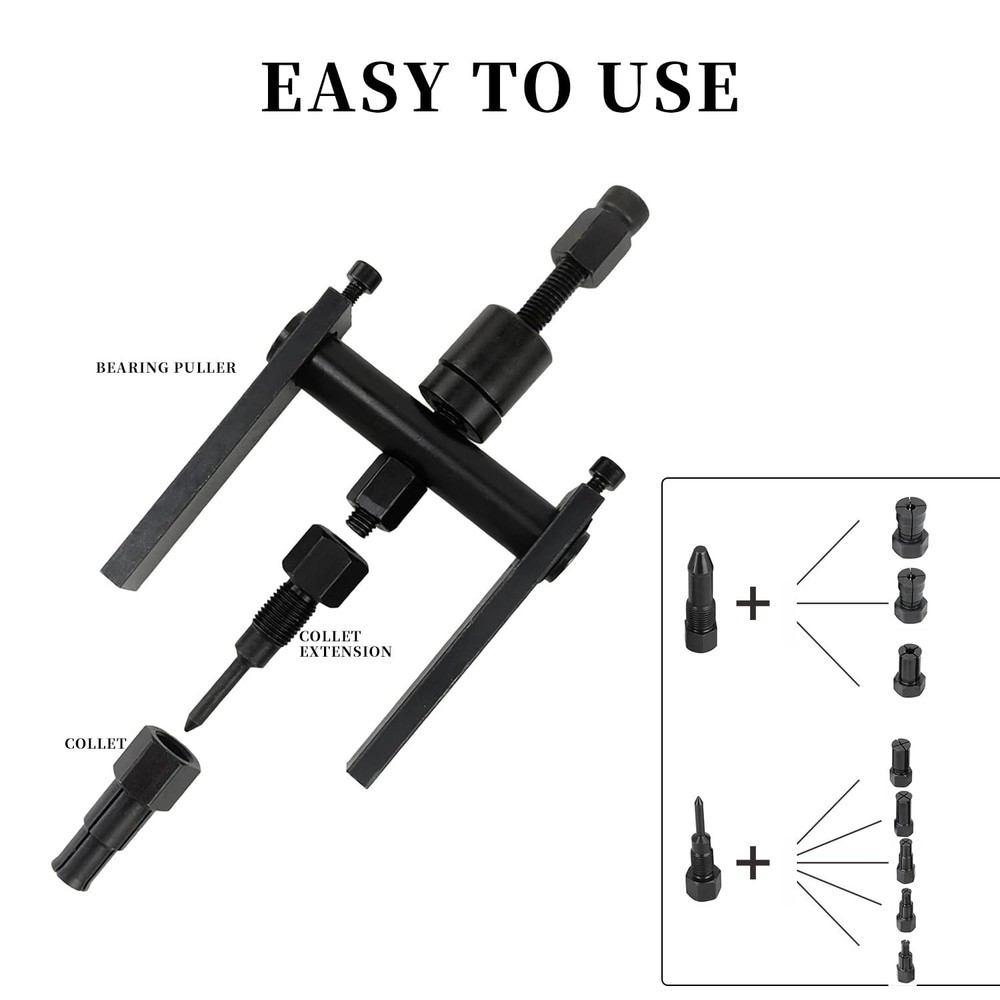 EASY TO USE

BEARING PULLER

COLLET EXTENSION

COLLET

+

+